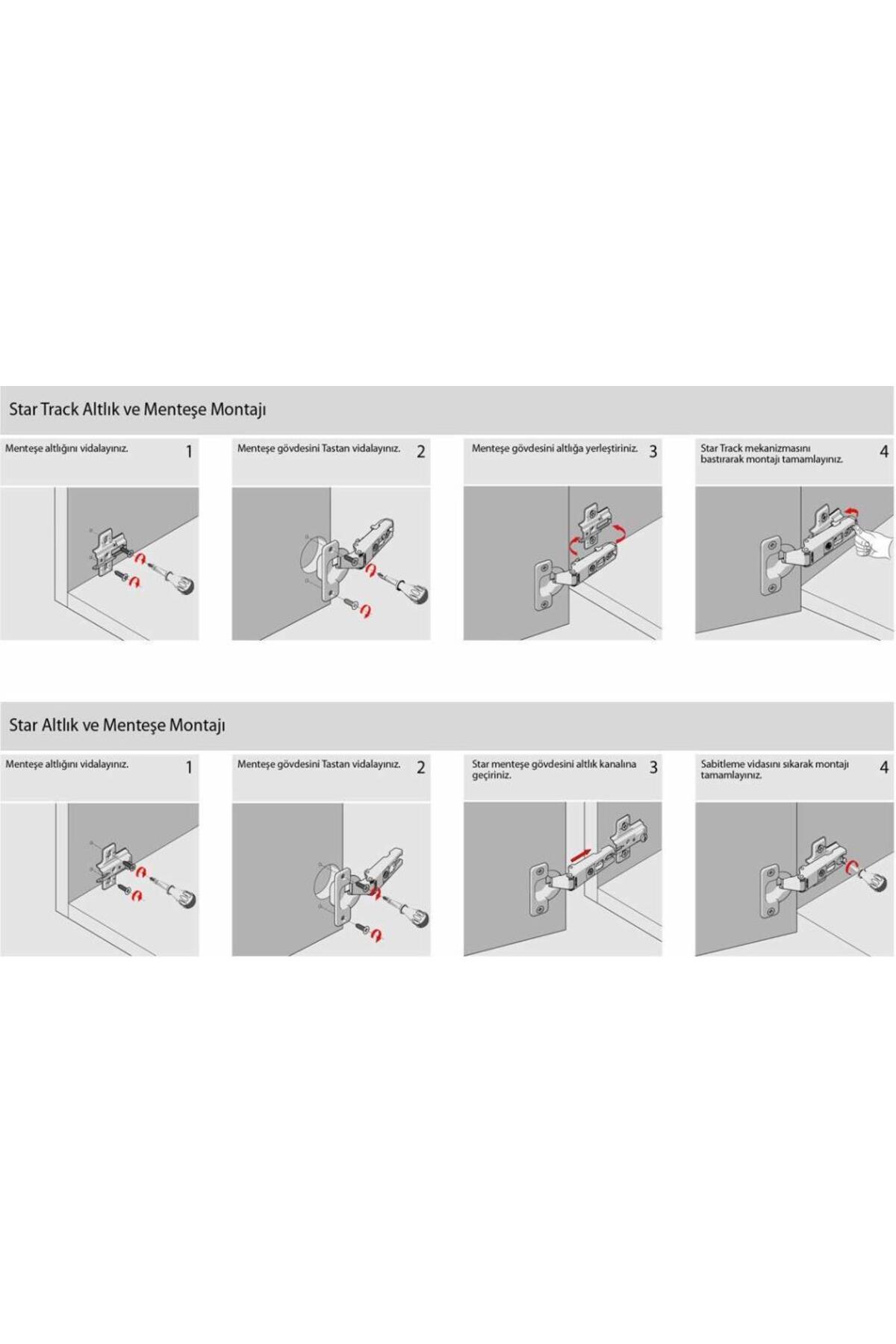 Star Track Altlık ve Menteşe Montajı

Menteşe altlığını vidalayınız. 1

Menteşe gövdesini Tastan vidalayınız. 2

Menteşe gövdesini altlığa yerleştiriniz. 3

Star Track mekanizmasını bastırarak montajı tamamlayınız. 4

Star Altlık ve Menteşe Montajı

Menteşe altlığını vidalayınız. 1

Menteşe gövdesini Tastan vidalayınız. 2

Star menteşe gövdesini altlık kanalına geçiriniz. 3

Sabitleme vidasını sıkarak montajı tamamlayınız. 4