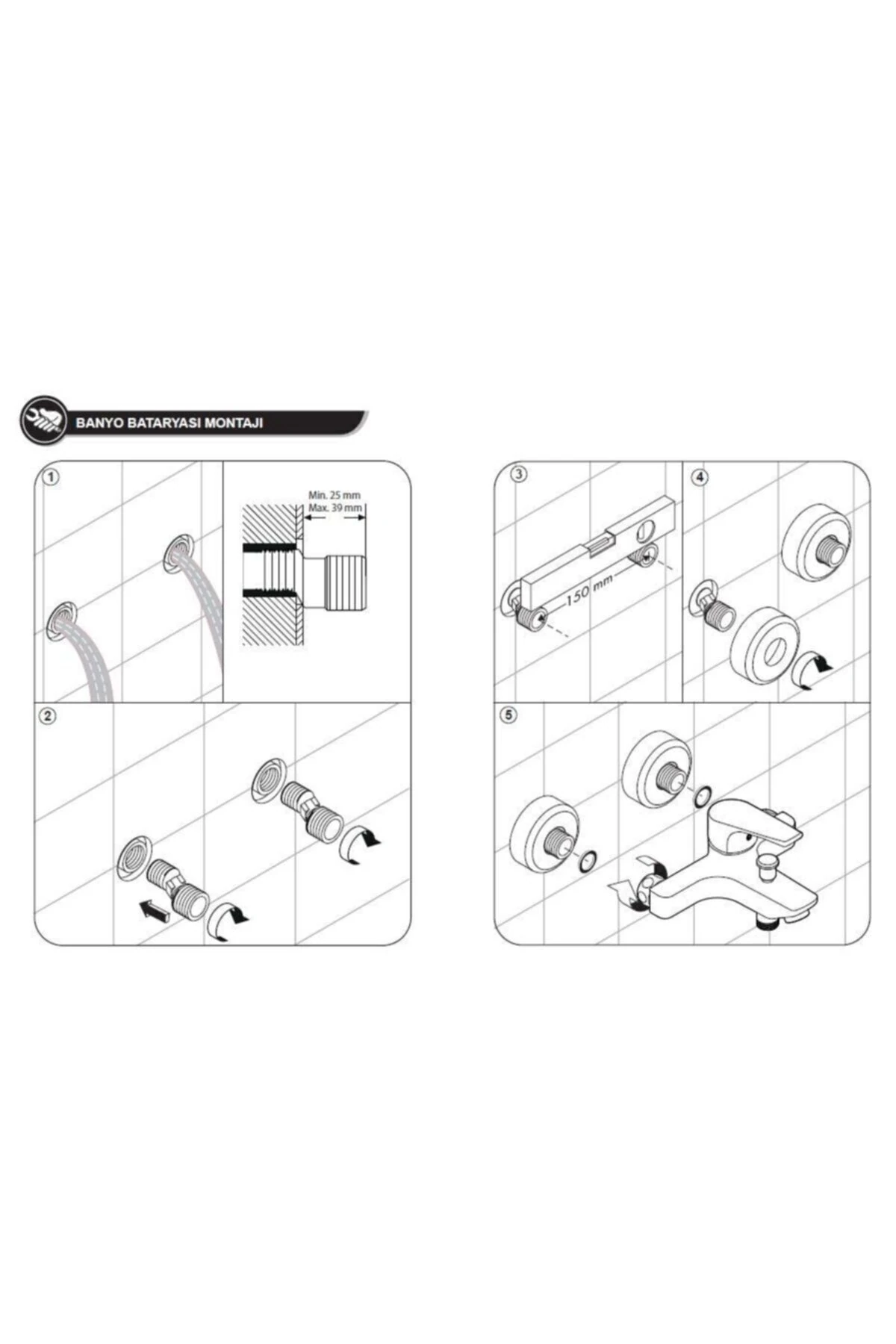 BANYO BATARYASI MONTAJI

1

Min. 25 mm
Max. 39 mm

2

3

150 mm

4

5