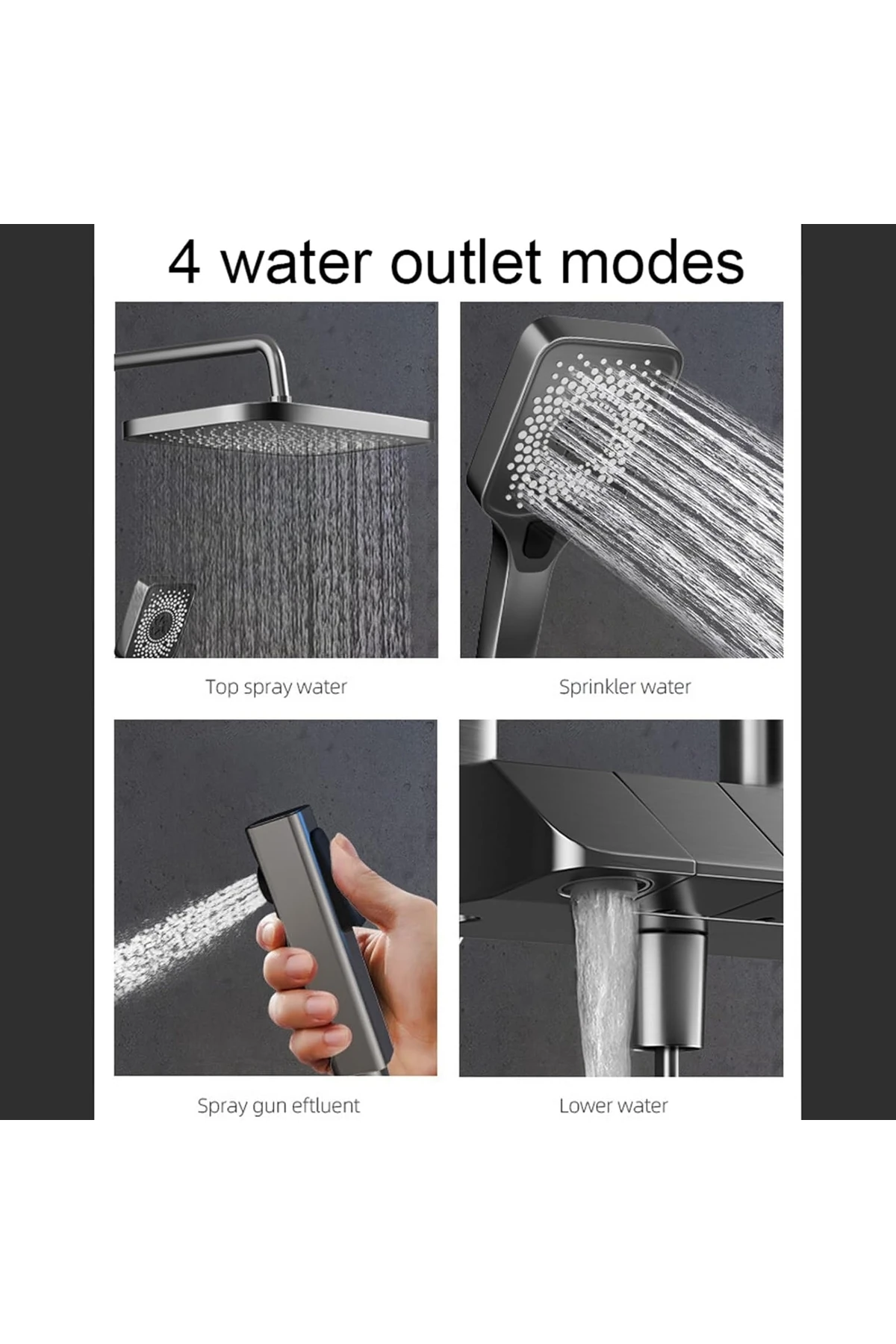 4 water outlet modes

Top spray water

Sprinkler water

Spray gun eftluent

Lower water