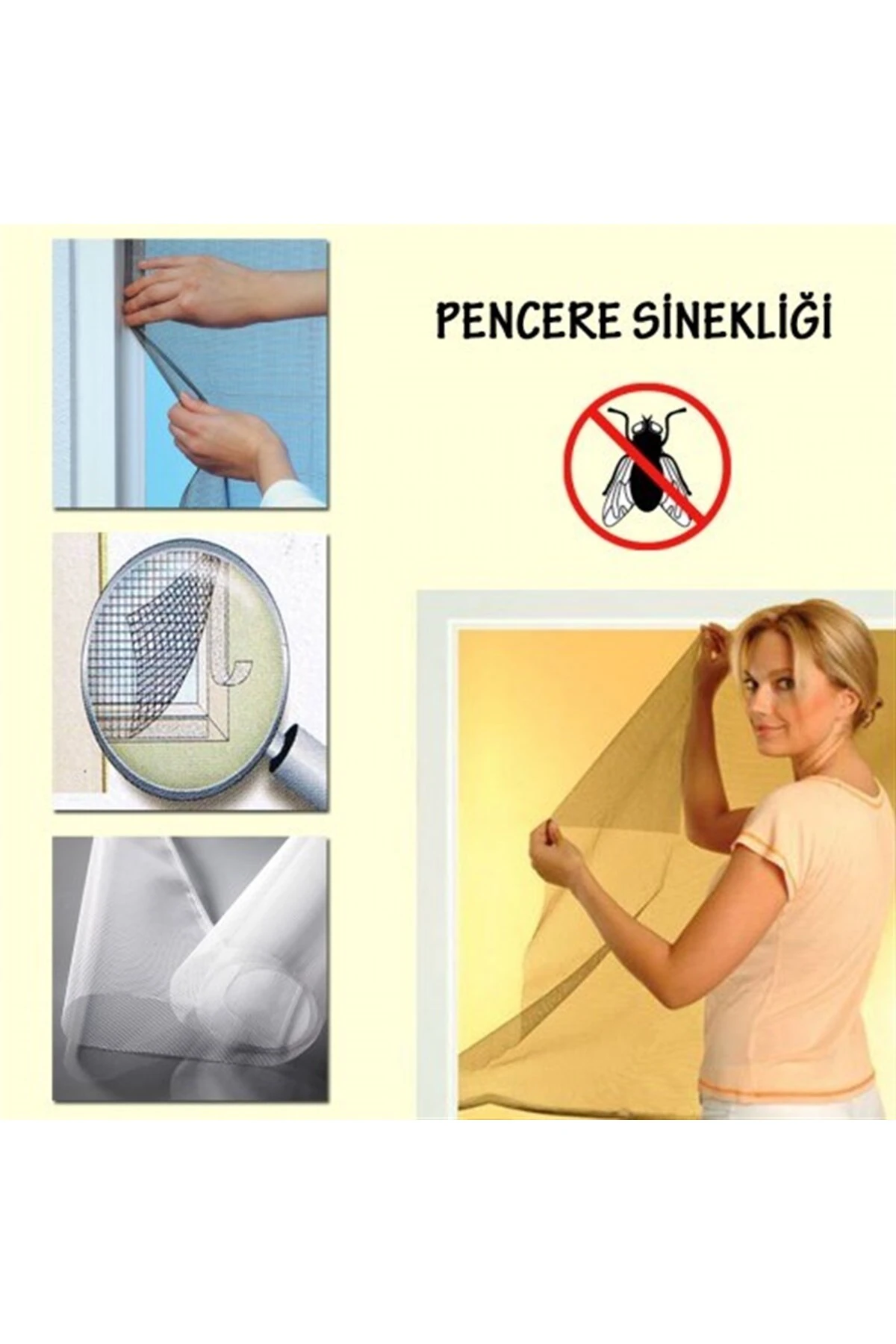 PENCERE SİNEKLİĞİ