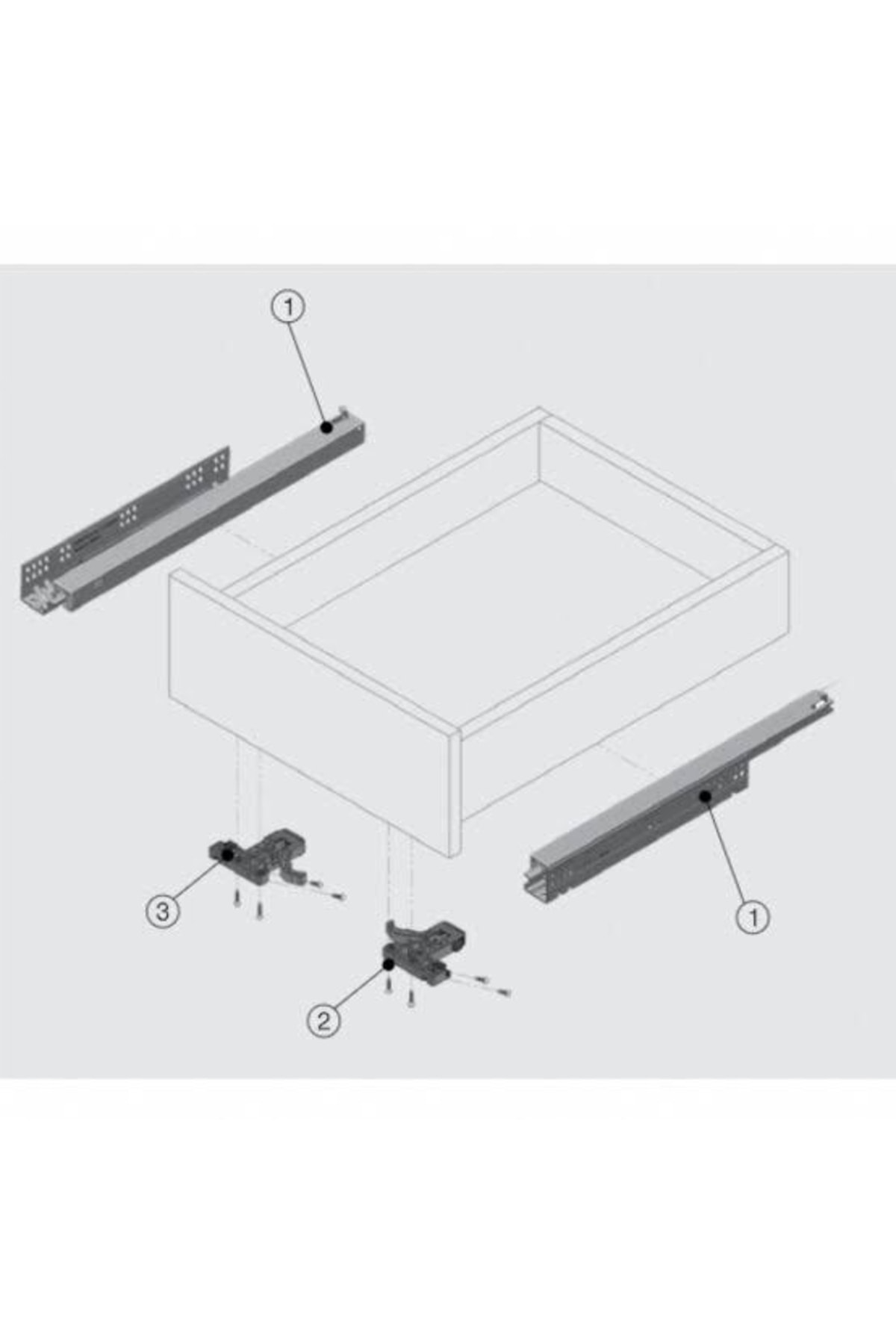 1

1

3

2