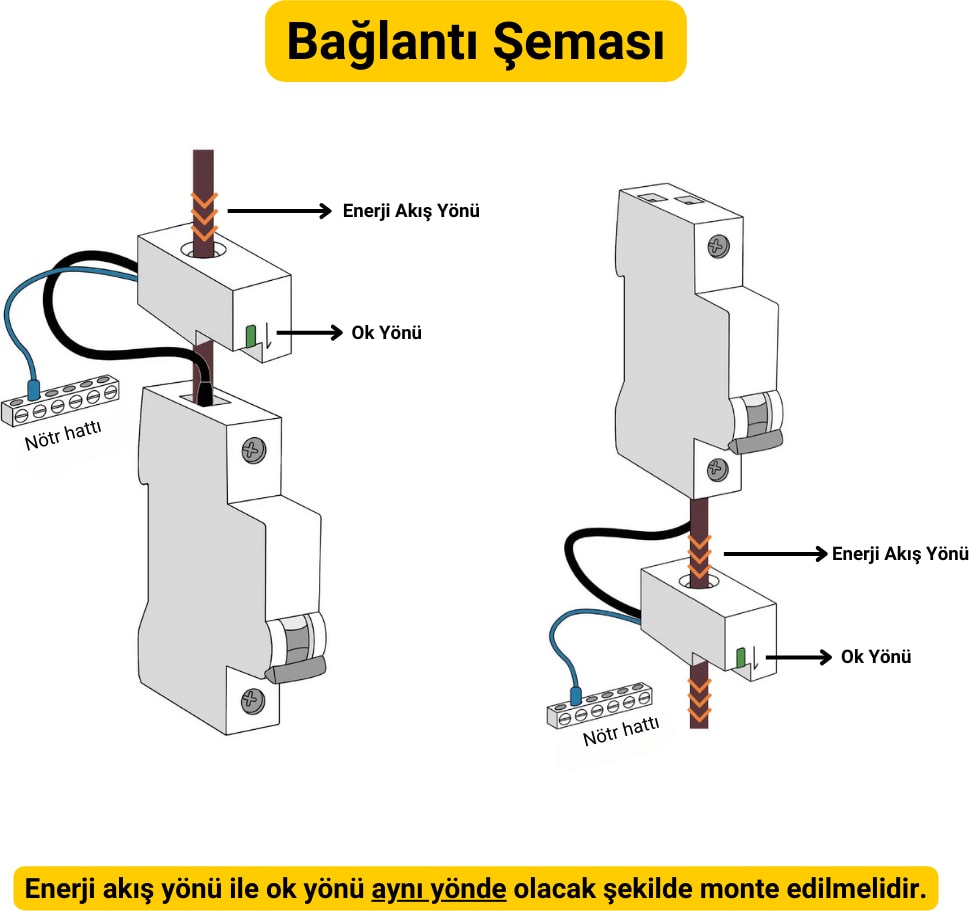 Bağlantı Şeması

Enerji Akış Yönü

Ok Yönü

Nötr hattı

Enerji Akış Yönü

Ok Yönü

Nötr hattı

Enerji akış yönü ile ok yönü aynı yönde olacak şekilde monte edilmelidir.