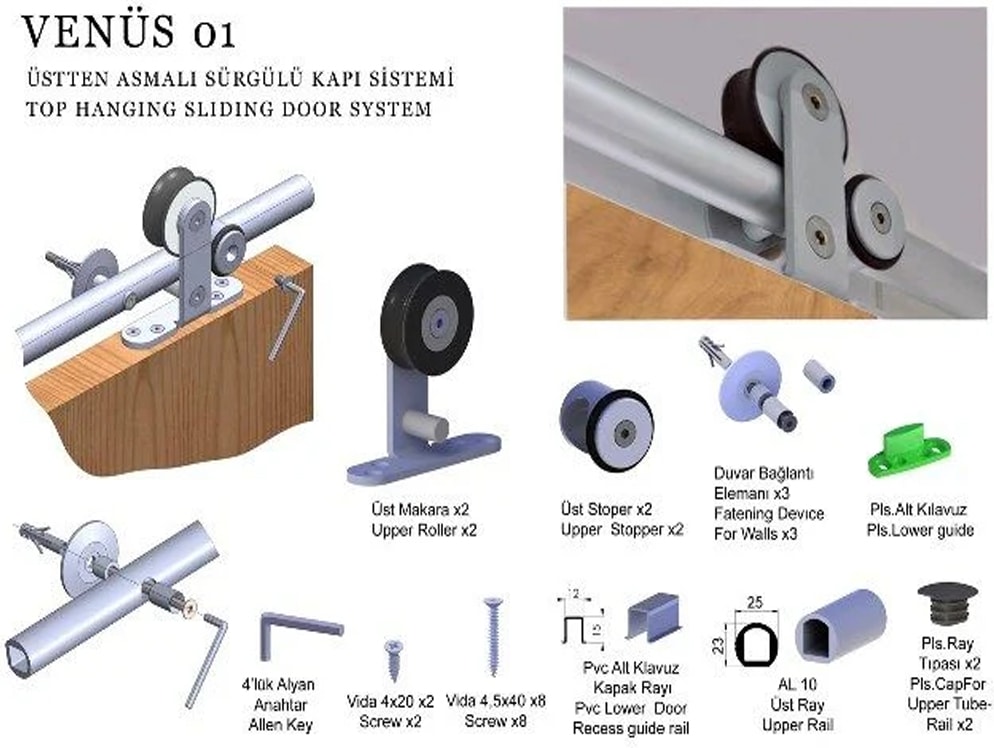 VENÜS 01

ÜSTTEN ASMALI SÜRGÜLÜ KAPI SİSTEMİ
TOP HANGING SLIDING DOOR SYSTEM

Üst Makara x2
Upper Roller x2

Üst Stoper x2
Upper Stopper x2

Duvar Bağlantı Elemanı x3
Fatening Device For Walls x3

Pls.Alt Kılavuz
Pls.Lower guide

4'lük Alyan Anahtar
Allen Key

Vida 4x20 x2
Screw x2

Vida 4,5x40 x8
Screw x8

12
15

Pvc Alt Klavuz Kapak Rayı
Pvc Lower Door Recess guide rail

25
23

AL 10
Üst Ray
Upper Rail

Pls.Ray Tıpası x2
Pls.CapFor Upper Tube-Rail x2