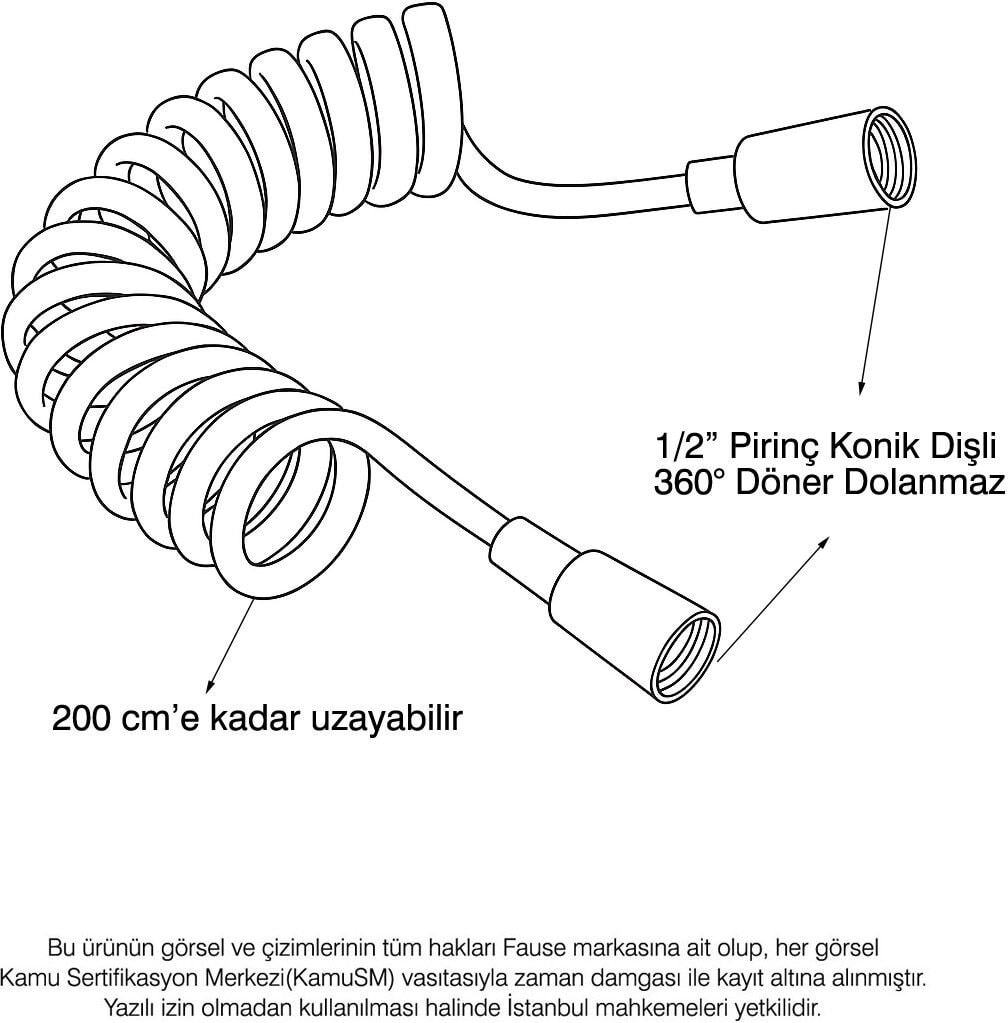 1/2” Pirinç Konik Dişli
360° Döner Dolanmaz

200 cm’e kadar uzayabilir

Bu ürünün görsel ve çizimlerinin tüm hakları Fause markasına ait olup, her görsel Kamu Sertifikasyon Merkezi(KamuSM) vasıtasıyla zaman damgası ile kayıt altına alınmıştır. Yazılı izin olmadan kullanılması halinde İstanbul mahkemeleri yetkilidir.