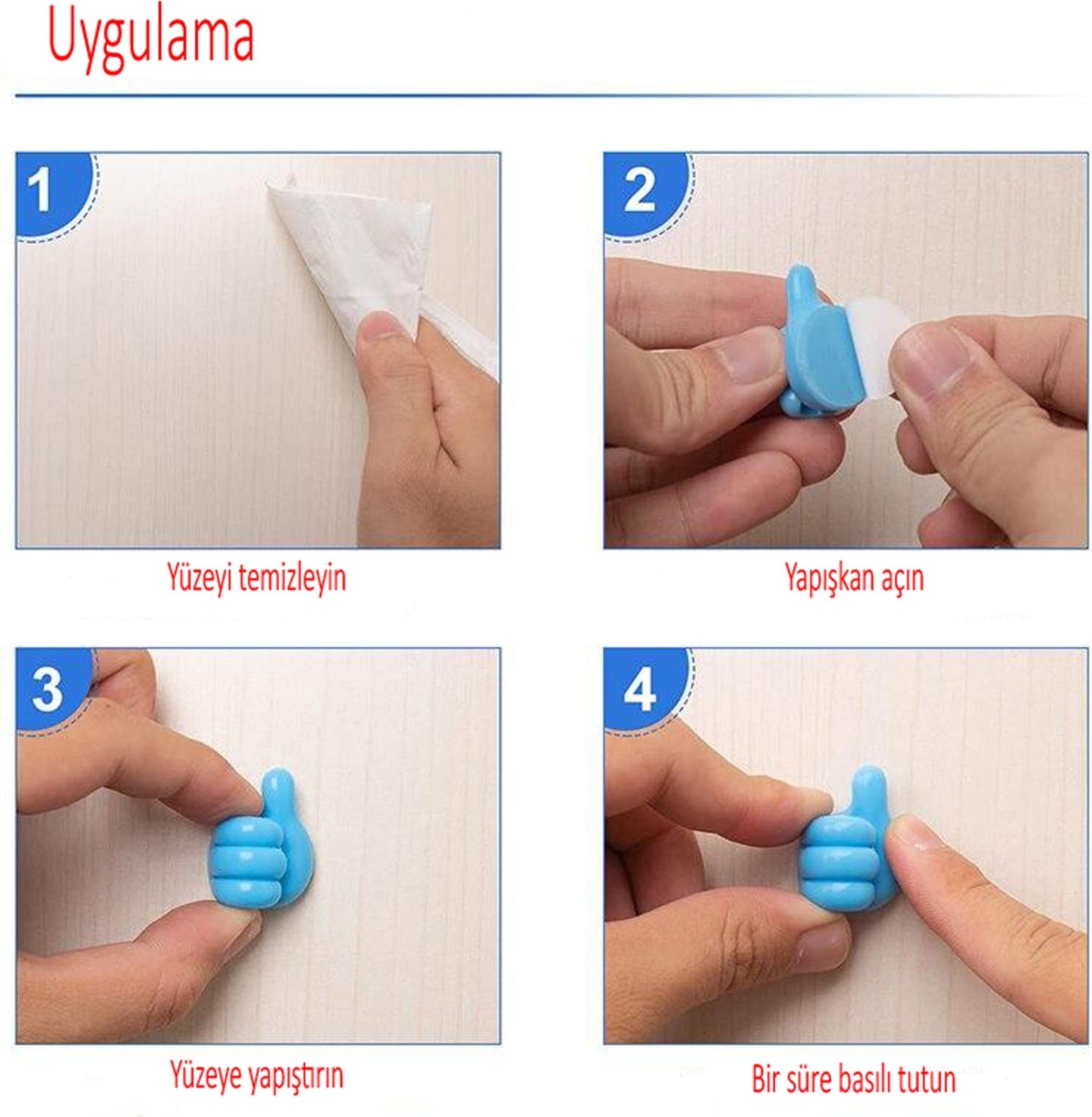 Uygulama

1

Yüzeyi temizleyin

2

Yapışkan açın

3

Yüzeye yapıştırın

4

Bir süre basılı tutun