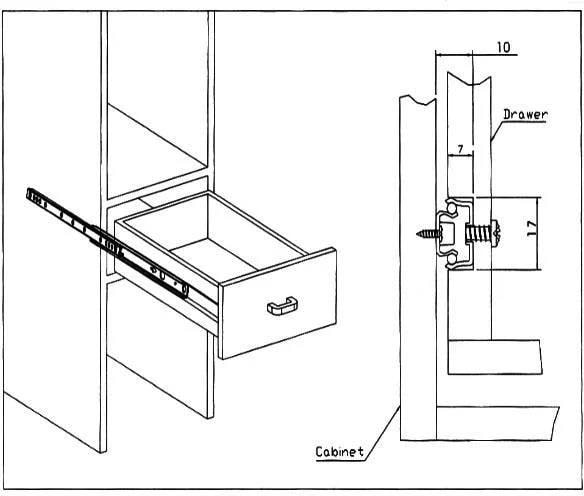 10

Drawer

7

17

Cabinet