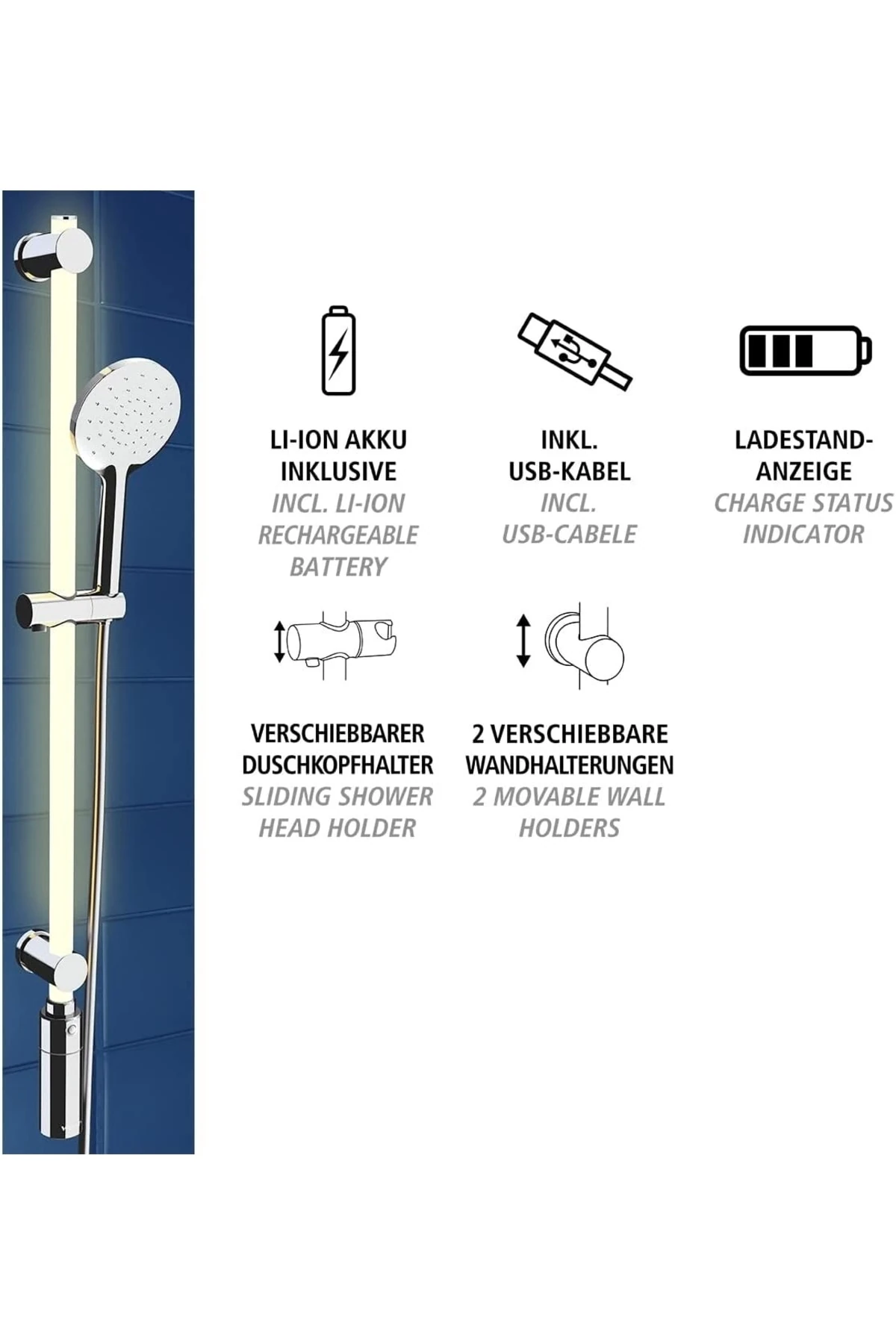 LI-ION AKKU INKLUSIVE
INCL. LI-ION RECHARGEABLE BATTERY

INKL. USB-KABEL
INCL. USB-CABELE

LADESTAND-ANZEIGE
CHARGE STATUS INDICATOR

VERSCHIEBBARER DUSCHKOPFHALTER
SLIDING SHOWER HEAD HOLDER

2 VERSCHIEBBARE WANDHALTERUNGEN
2 MOVABLE WALL HOLDERS