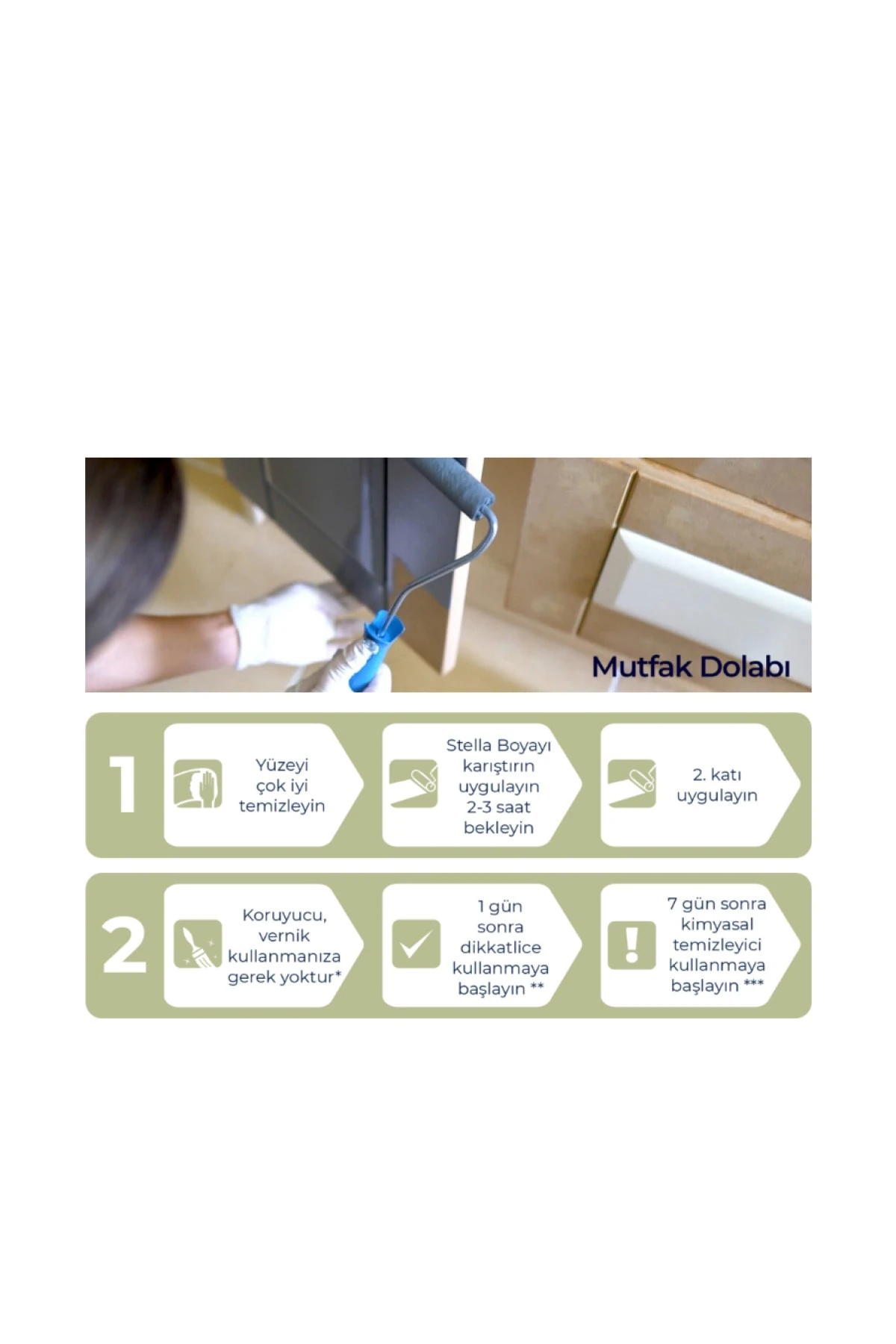 Mutfak Dolabı

1

Yüzeyi çok iyi temizleyin

Stella Boyayı karıştırın uygulayın 2-3 saat bekleyin

2. katı uygulayın

2

Koruyucu, vernik kullanmanıza gerek yoktur*

1 gün sonra dikkatlice kullanmaya başlayın **

7 gün sonra kimyasal temizleyici kullanmaya başlayın ***