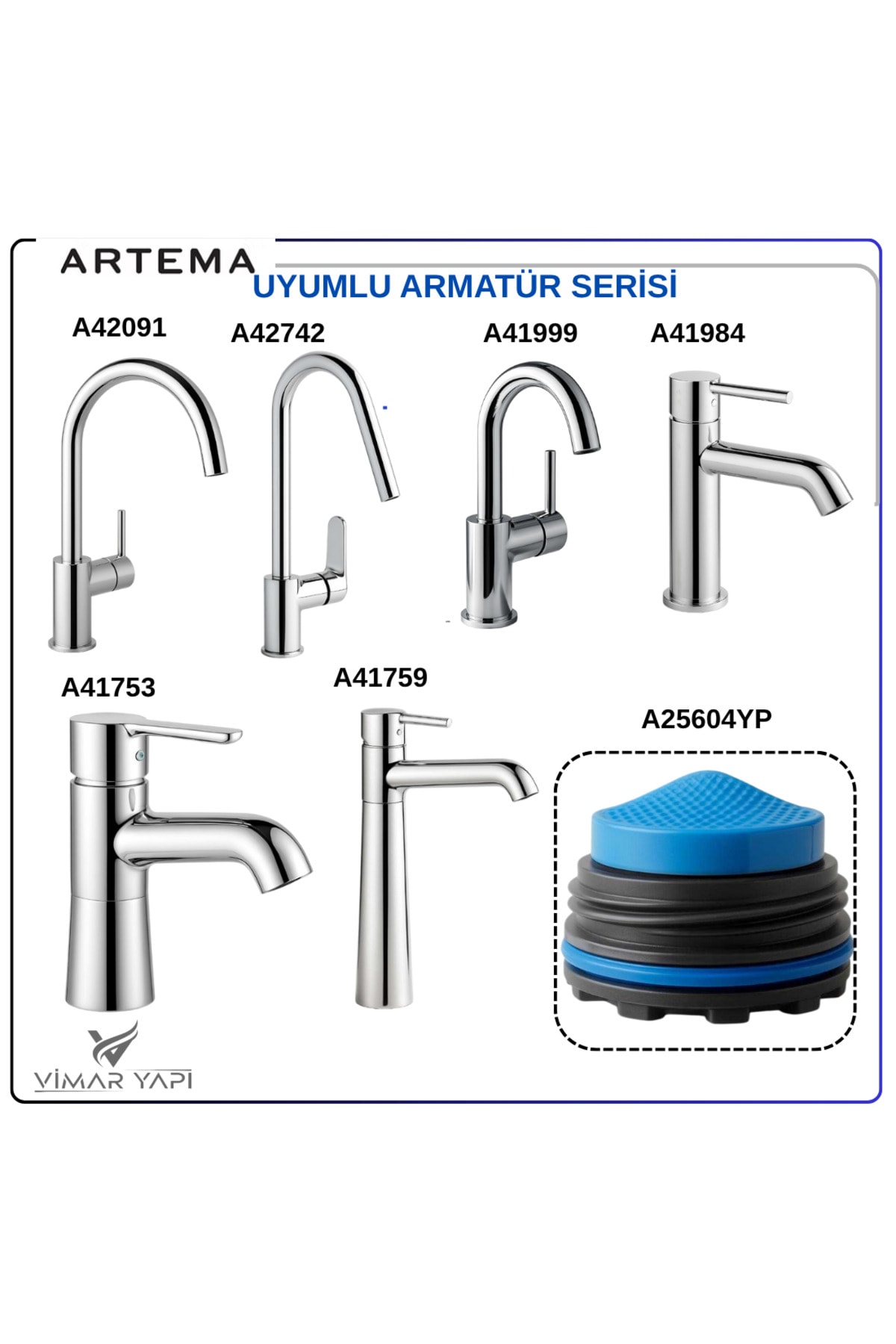 ARTEMA

UYUMLU ARMATÜR SERİSİ

A42091

A42742

A41999

A41984

A41753

A41759

A25604YP

VİMAR YAPI