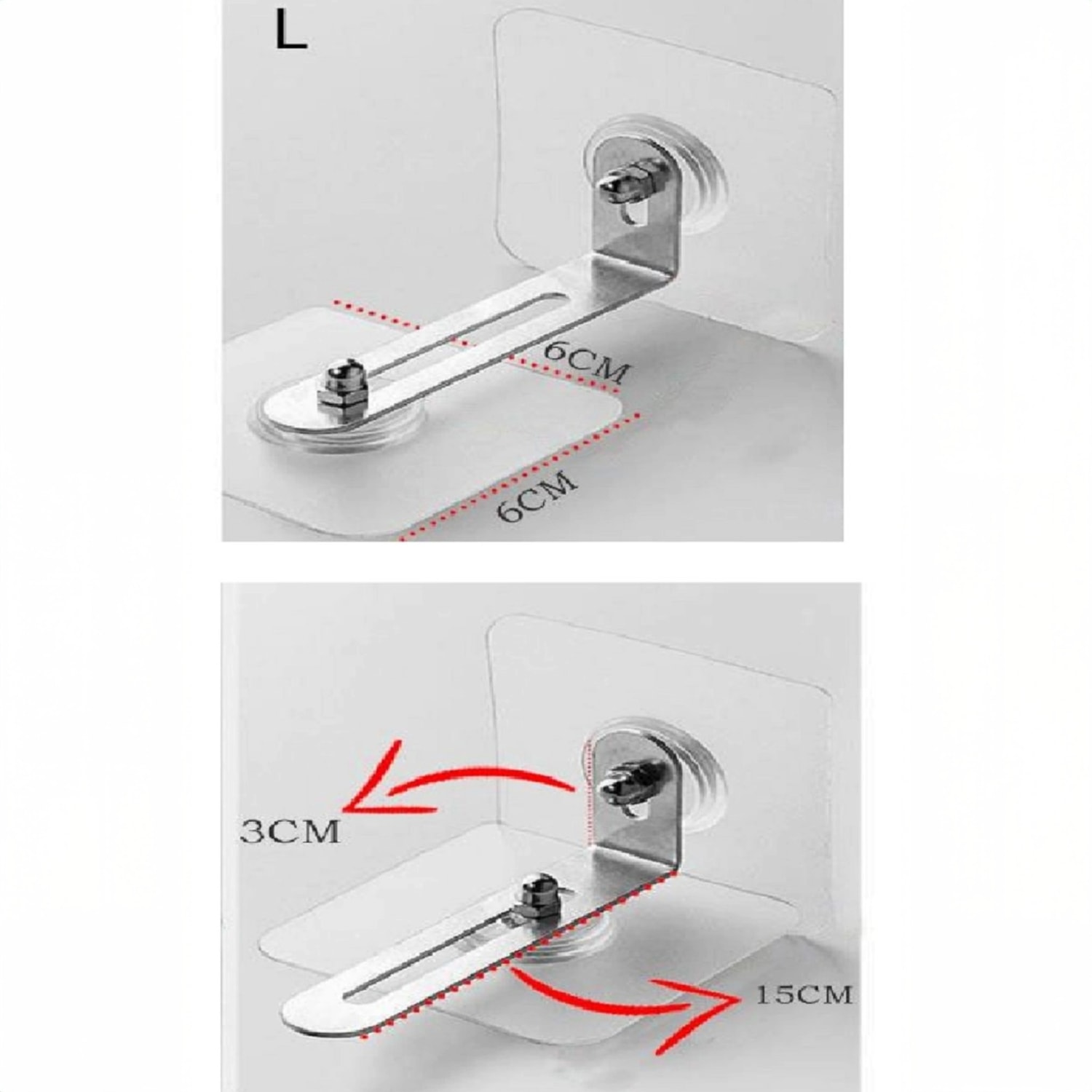 L

6CM

6CM

3CM

15CM