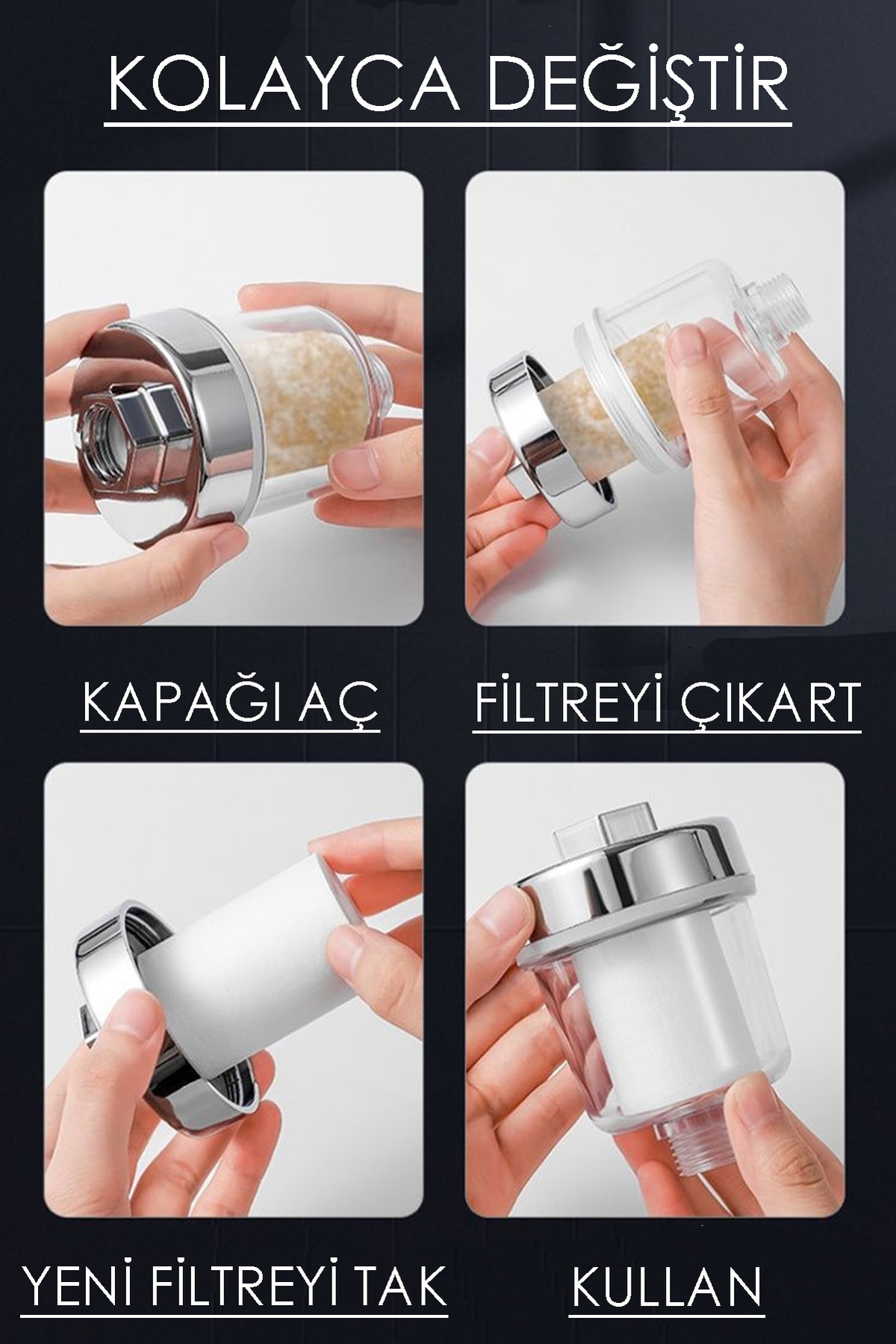 KOLAYCA DEĞİŞTİR

KAPAĞI AÇ

FİLTREYİ ÇIKART

YENİ FİLTREYİ TAK

KULLAN