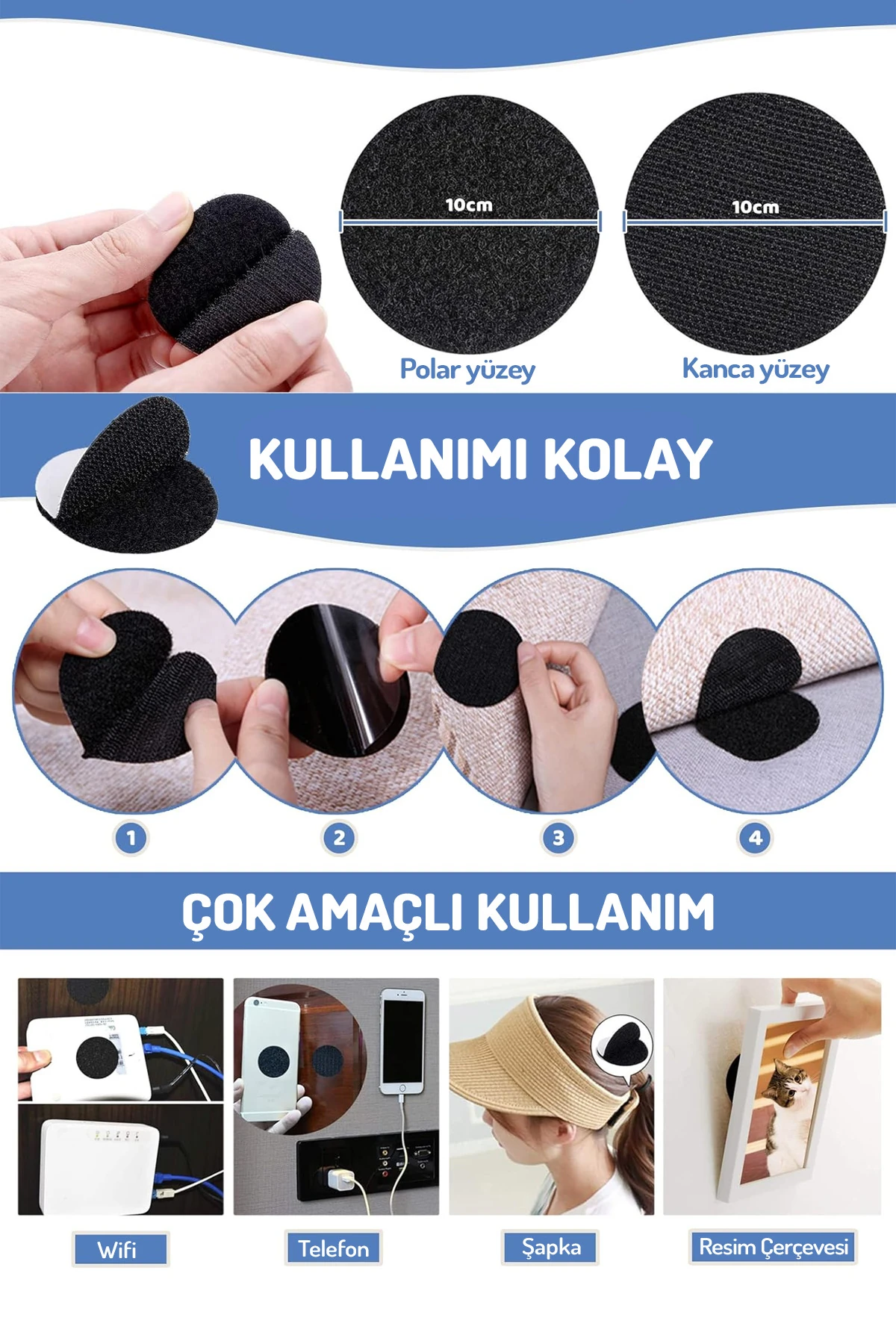 10cm

10cm

Polar yüzey

Kanca yüzey

KULLANIMI KOLAY

1

2

3

4

ÇOK AMAÇLI KULLANIM

Wifi

Telefon

Şapka

Resim Çerçevesi