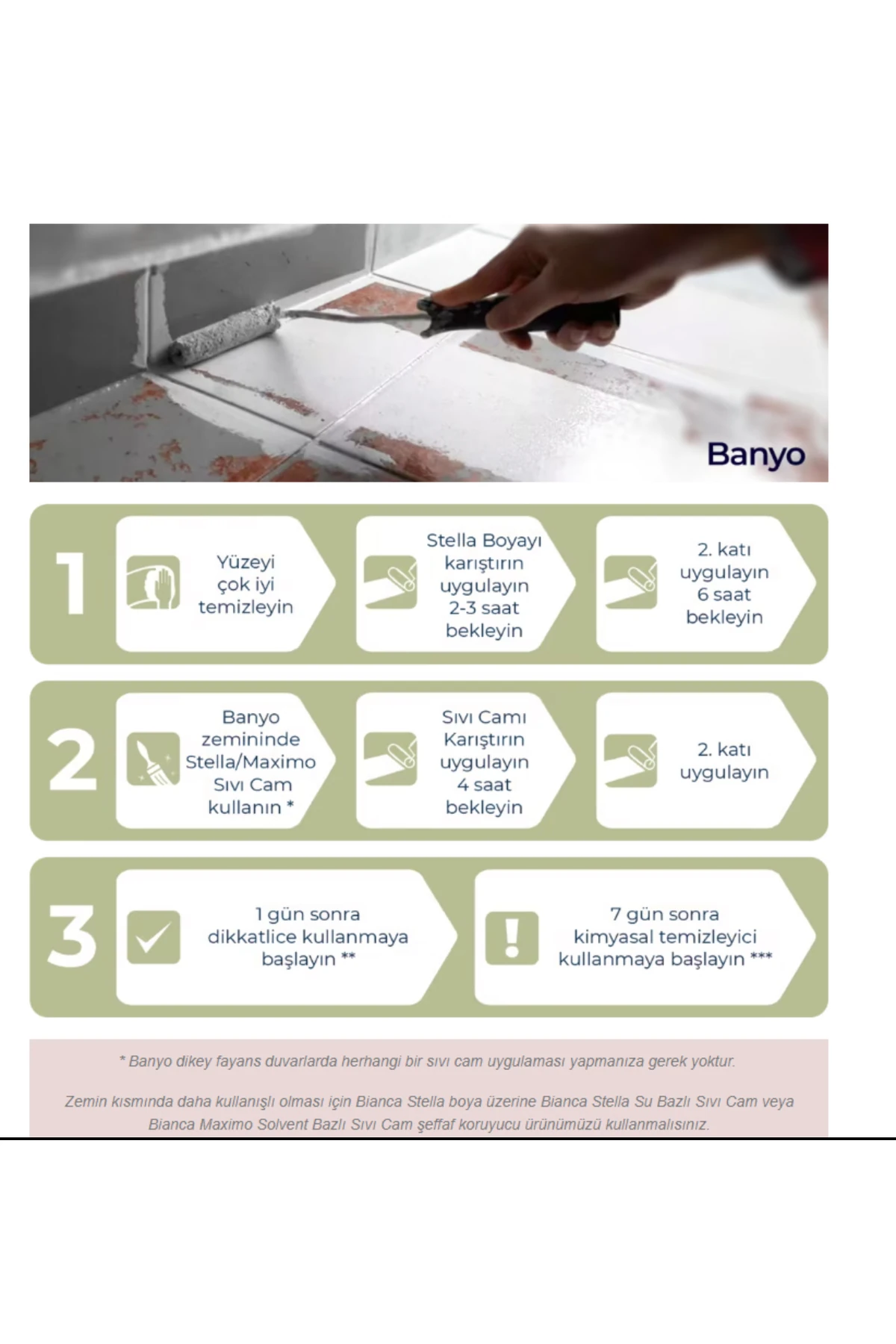 Banyo

1

Yüzeyi çok iyi temizleyin

Stella Boyayı karıştırın uygulayın 2-3 saat bekleyin

2. katı uygulayın 6 saat bekleyin

2

Banyo zemininde Stella/Maximo Sıvı Cam kullanın *

Sıvı Camı Karıştırın uygulayın 4 saat bekleyin

2. katı uygulayın

3

1 gün sonra dikkatlice kullanmaya başlayın **

7 gün sonra kimyasal temizleyici kullanmaya başlayın ***

* Banyo dikey fayans duvarlarda herhangi bir sıvı cam uygulaması yapmanıza gerek yoktur.

Zemin kısmında daha kullanışlı olması için Bianca Stella boya üzerine Bianca Stella Su Bazlı Sıvı Cam veya Bianca Maximo Solvent Bazlı Sıvı Cam şeffaf koruyucu ürünümüzü kullanmalısınız.