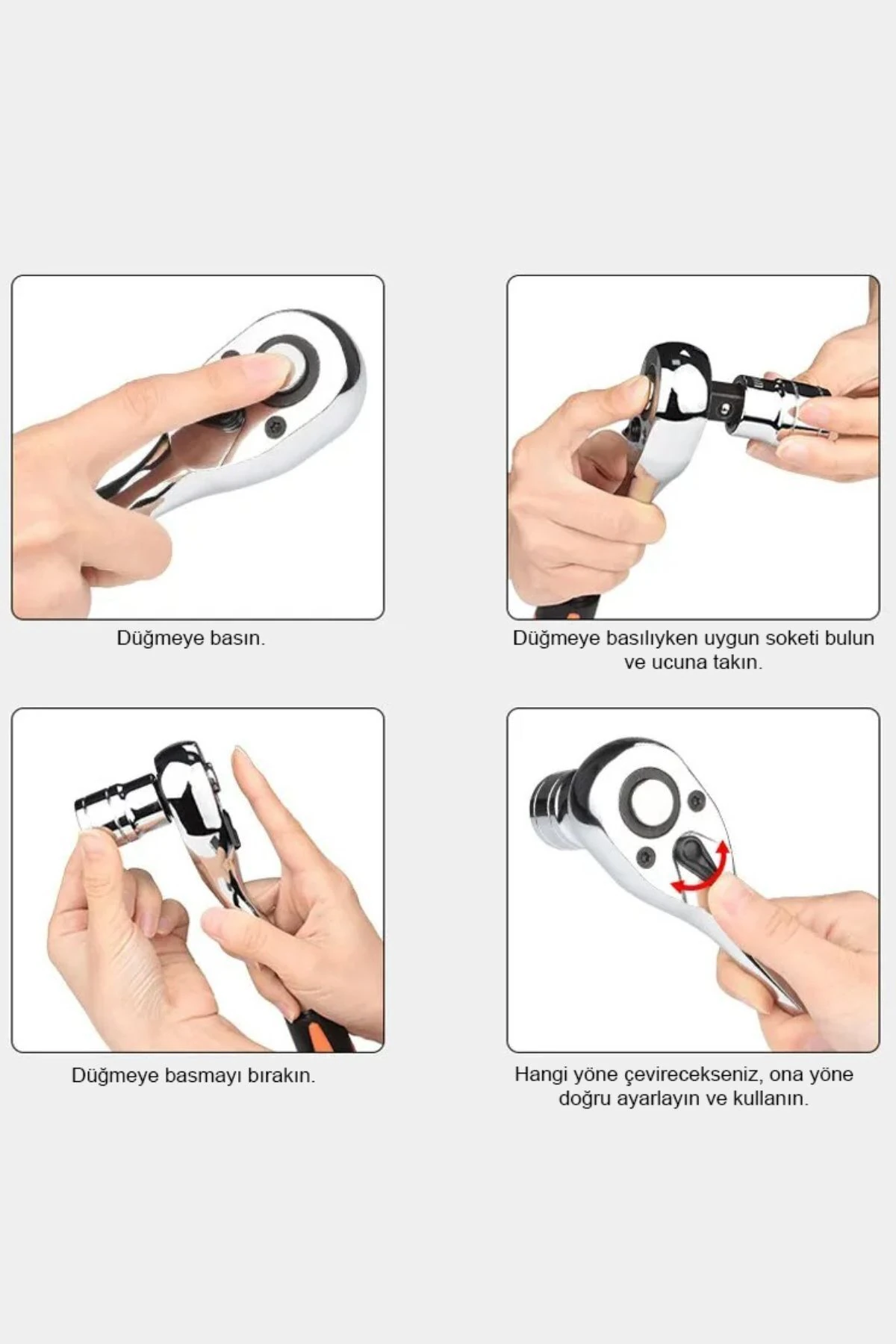 Düğmeye basın.

Düğmeye basılıyken uygun soketi bulun ve ucuna takın.

Düğmeye basmayı bırakın.

Hangi yöne çevirecekseniz, ona yöne doğru ayarlayın ve kullanın.