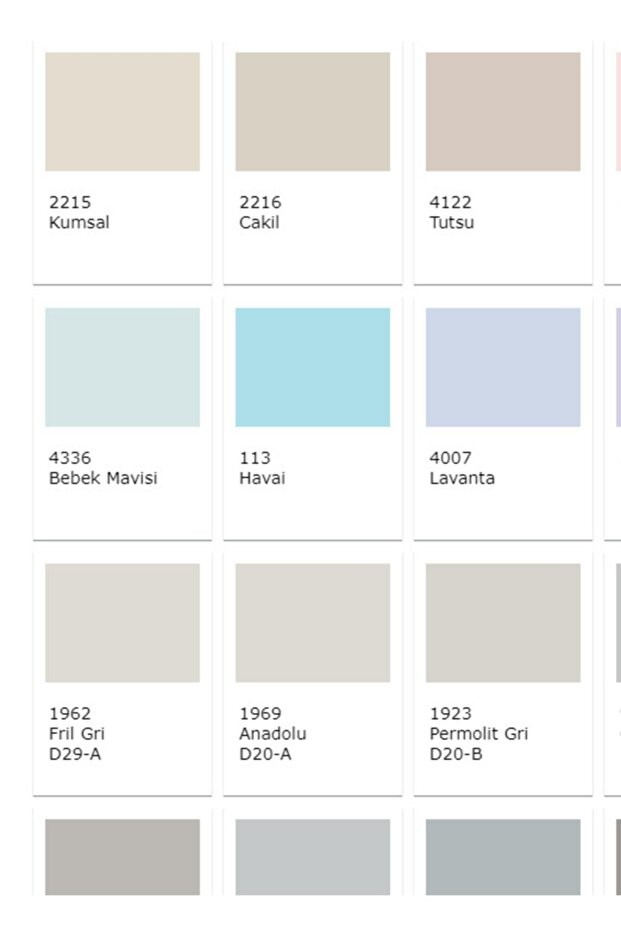 2215
Kumsal

2216
Cakil

4122
Tutsu

4336
Bebek Mavisi

113
Havai

4007
Lavanta

1962
Fril Gri
D29-A

1969
Anadolu
D20-A

1923
Permolit Gri
D20-B