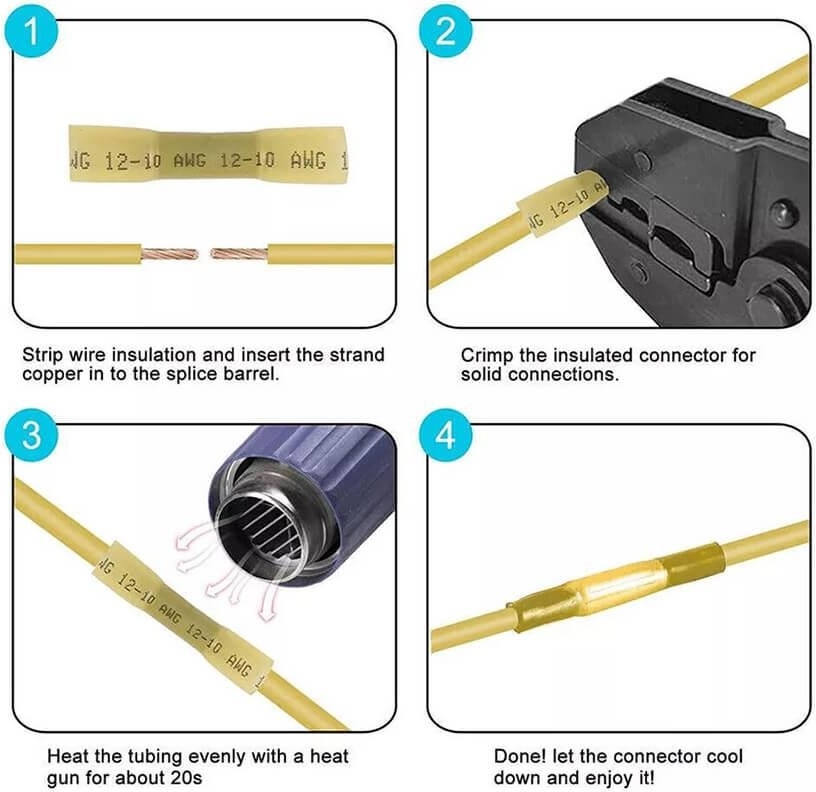 1

WG 12-10 AWG 12-10 AWG 1

Strip wire insulation and insert the strand copper in to the splice barrel.

2

WG 12-10 A

Crimp the insulated connector for solid connections.

3

WG 12-10 AWG 12-10 AWG 1

Heat the tubing evenly with a heat gun for about 20s

4

Done! let the connector cool down and enjoy it!