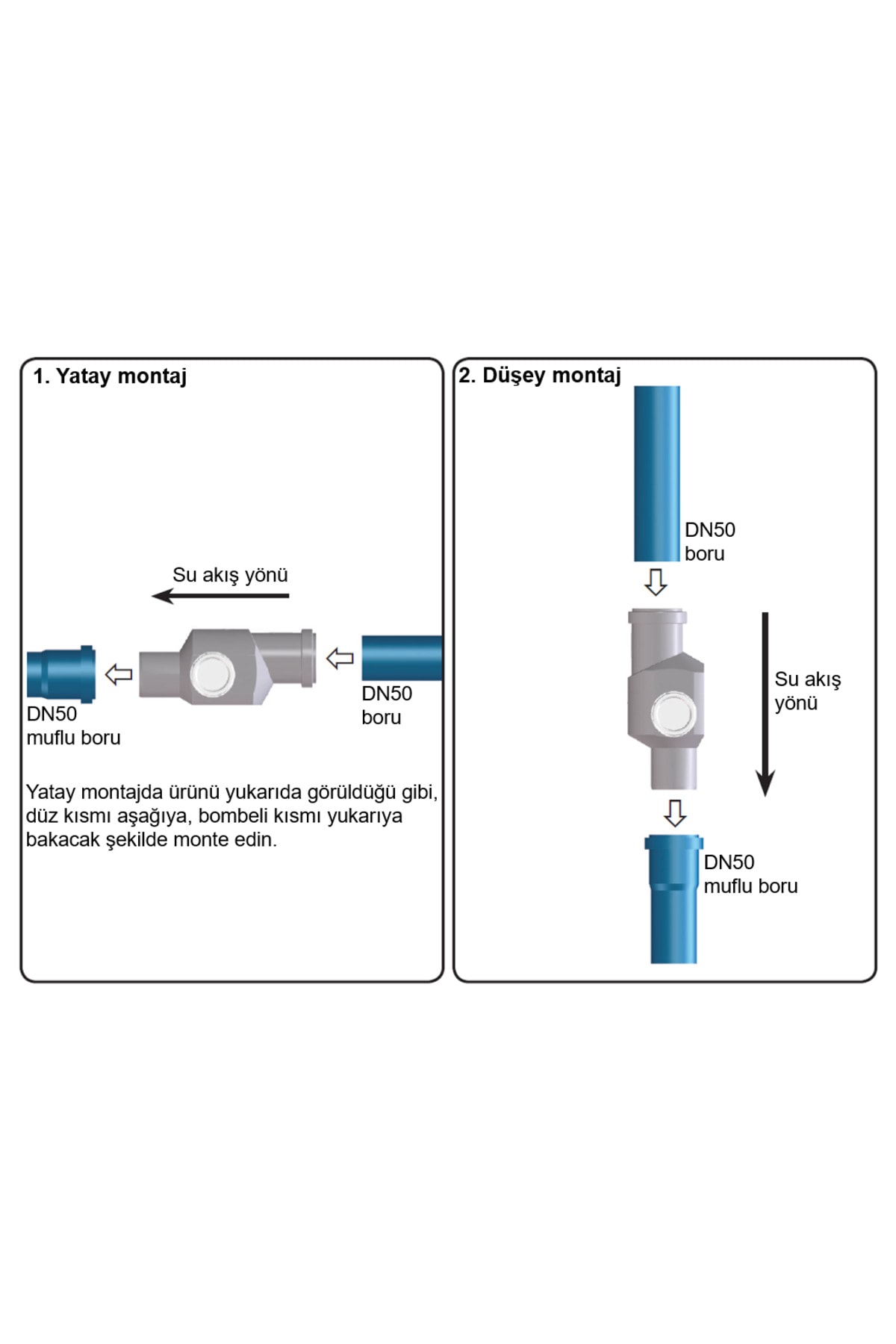 1. Yatay montaj

Su akış yönü

DN50
muflu boru

DN50
boru

Yatay montajda ürünü yukarıda görüldüğü gibi, düz kısmı aşağıya, bombeli kısmı yukarıya bakacak şekilde monte edin.

2. Düşey montaj

DN50
boru

Su akış
yönü

DN50
muflu boru