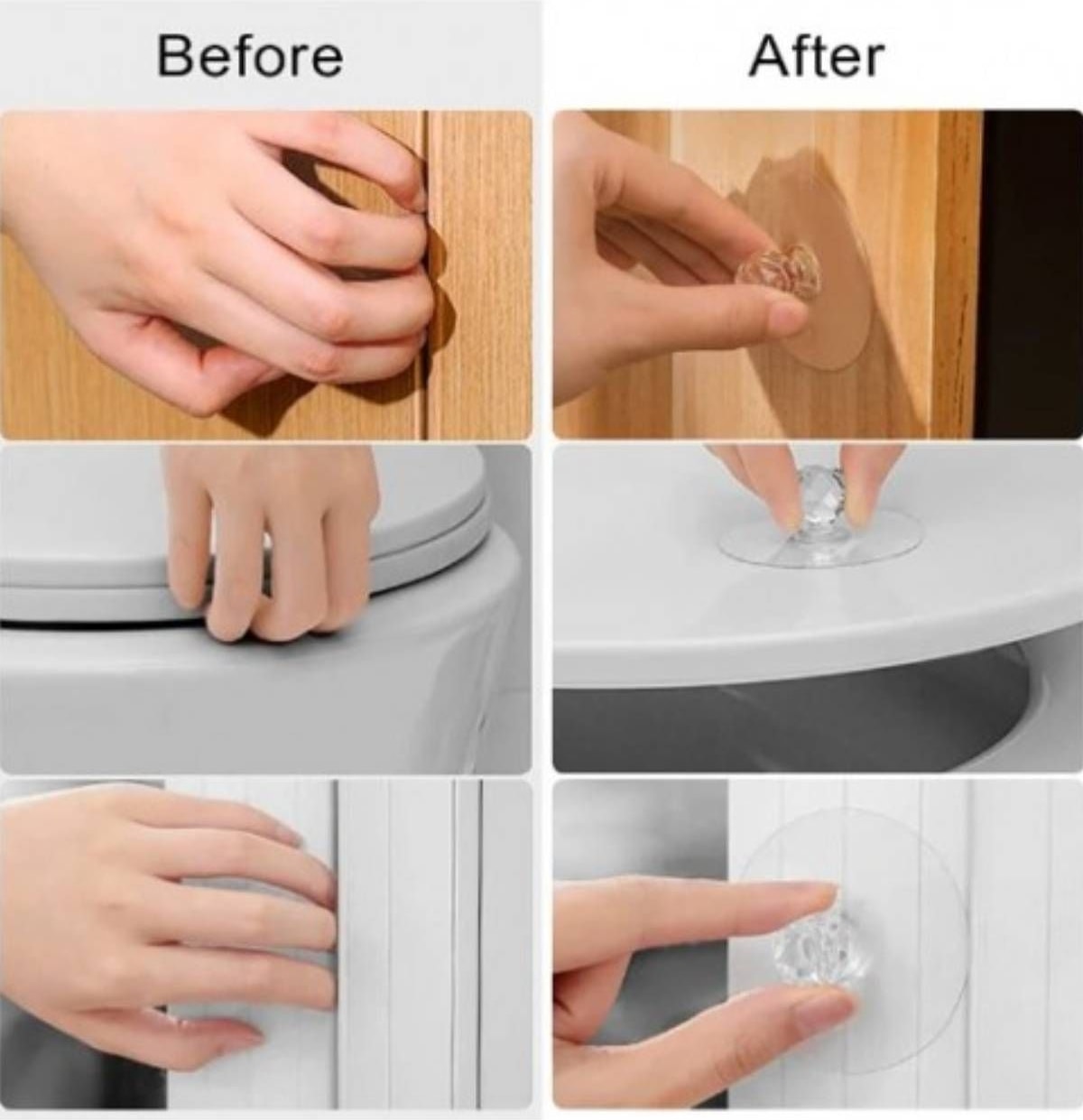 Before

After