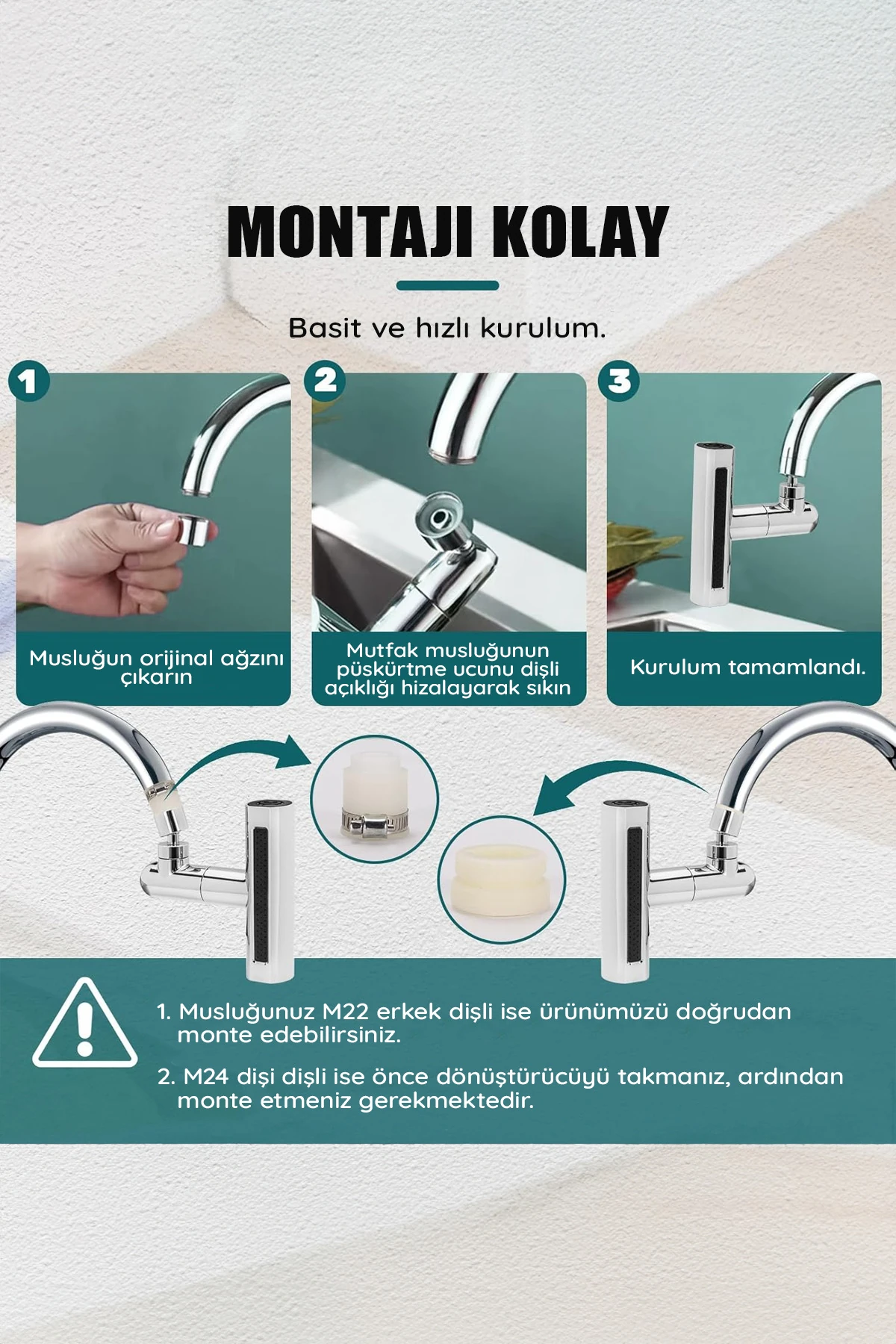 MONTAJI KOLAY

Basit ve hızlı kurulum.

1

Musluğun orijinal ağzını çıkarın

2

Mutfak musluğunun püskürtme ucunu dişli açıklığı hizalayarak sıkın

3

Kurulum tamamlandı.

1. Musluğunuz M22 erkek dişli ise ürünümüzü doğrudan monte edebilirsiniz.

2. M24 dişi dişli ise önce dönüştürücüyü takmanız, ardından monte etmeniz gerekmektedir.