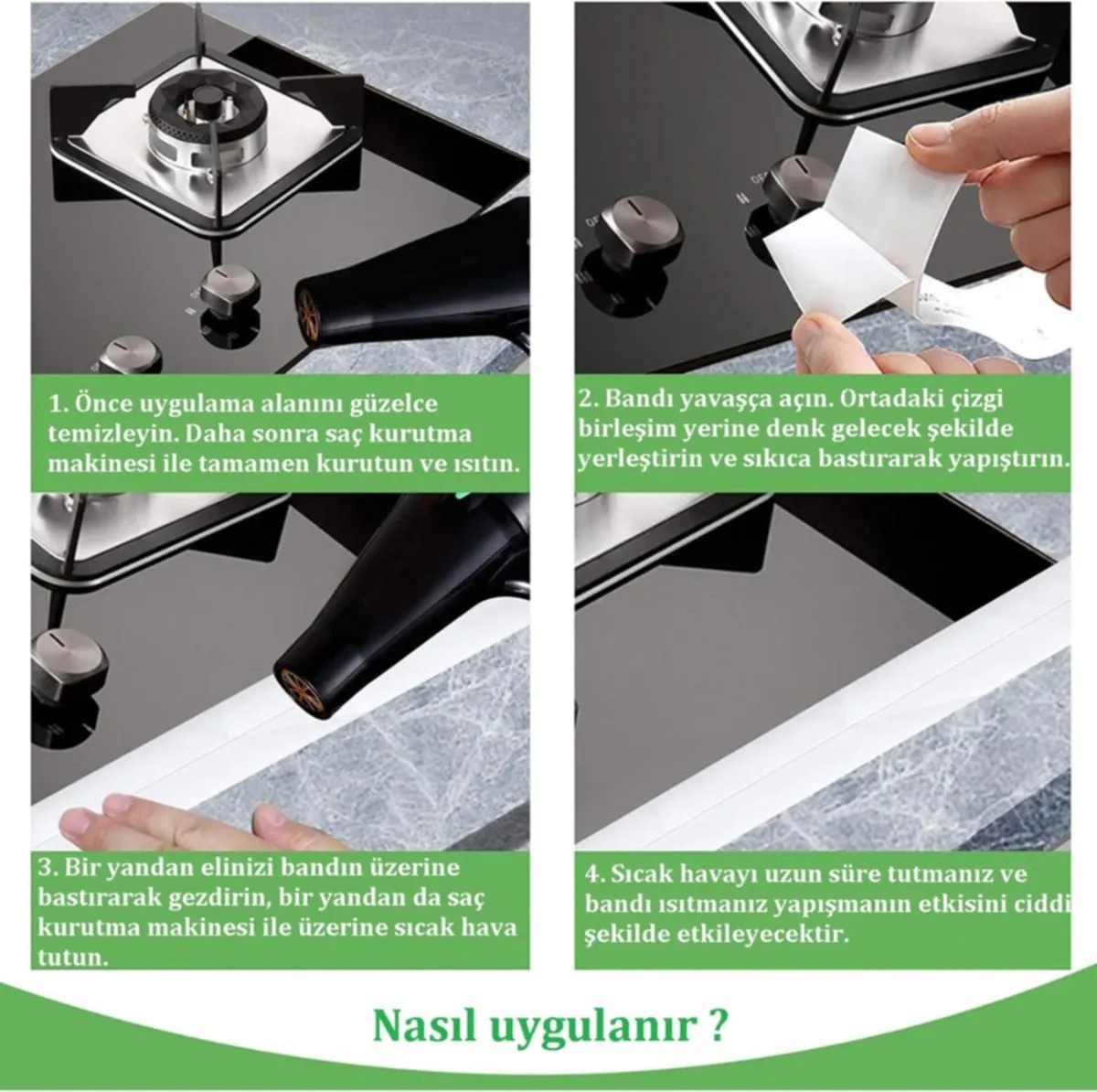 1. Önce uygulama alanını güzelce temizleyin. Daha sonra saç kurutma makinesi ile tamamen kurutun ve ısıtın.

2. Bandı yavaşça açın. Ortadaki çizgi birleşim yerine denk gelecek şekilde yerleştirin ve sıkıca bastırarak yapıştırın.

3. Bir yandan elinizi bandın üzerine bastırarak gezdirin, bir yandan da saç kurutma makinesi ile üzerine sıcak hava tutun.

4. Sıcak havayı uzun süre tutmanız ve bandı ısıtmanız yapışmanın etkisini ciddi şekilde etkileyecektir.

Nasıl uygulanır ?