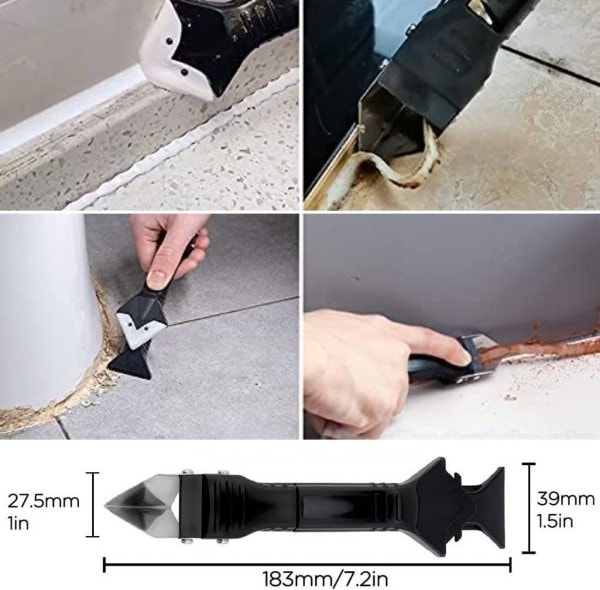 27.5mm
1in

39mm
1.5in

183mm/7.2in