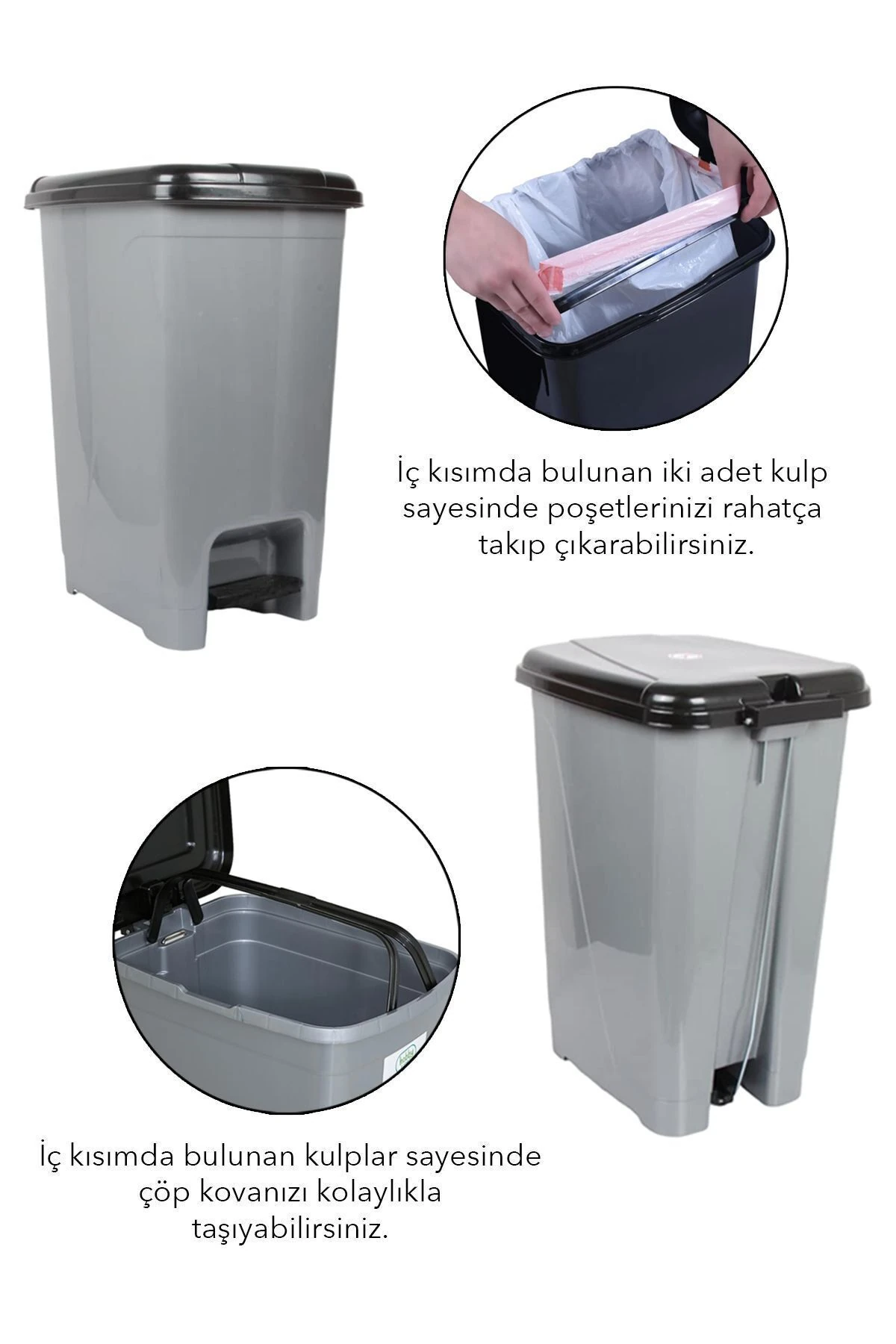 İç kısımda bulunan iki adet kulp sayesinde poşetlerinizi rahatça takıp çıkarabilirsiniz.

İç kısımda bulunan kulplar sayesinde çöp kovanızı kolaylıkla taşıyabilirsiniz.