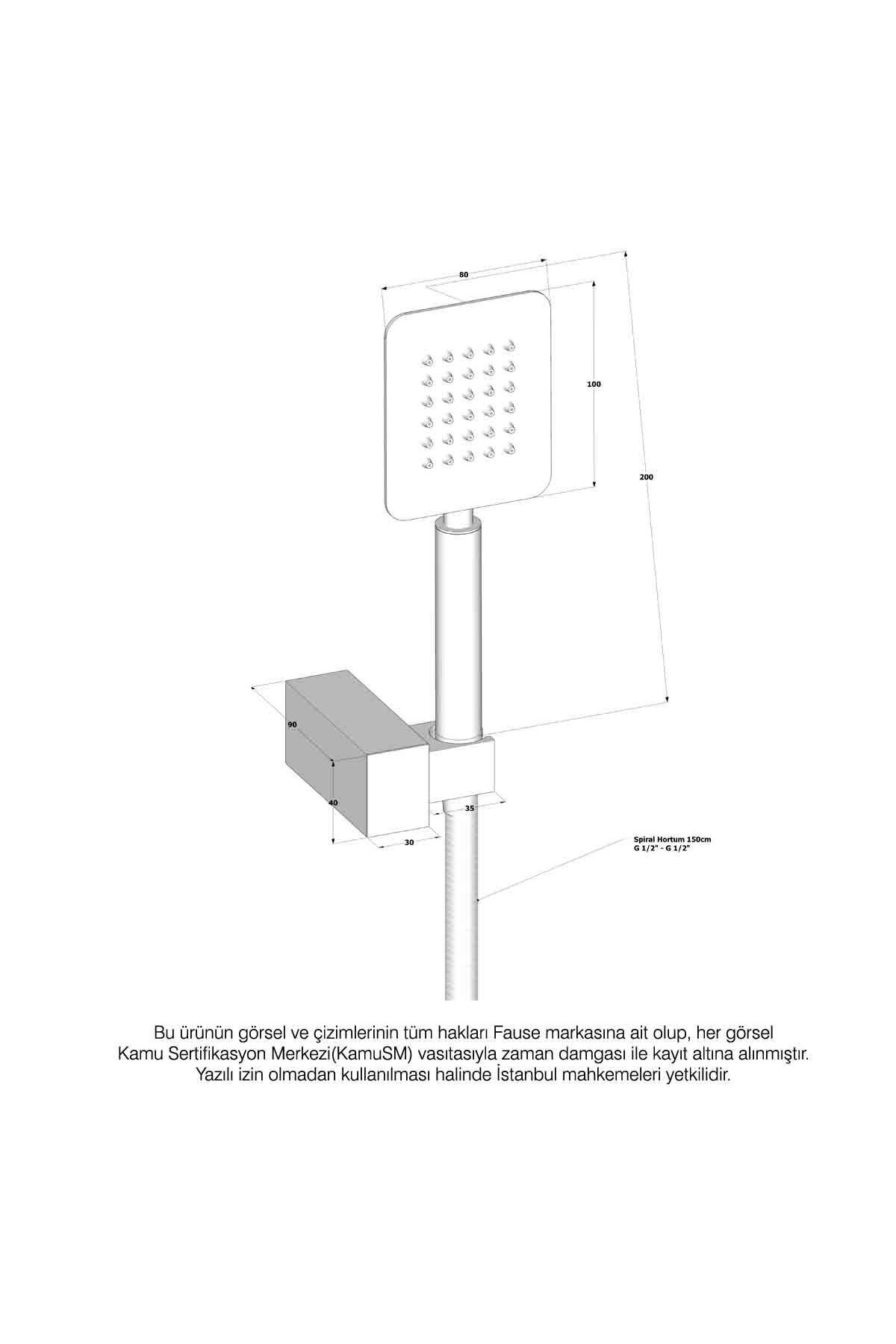 80

100

200

90

40

35

30

Spiral Hortum 150cm
G 1/2" - G 1/2"

Bu ürünün görsel ve çizimlerinin tüm hakları Fause markasına ait olup, her görsel Kamu Sertifikasyon Merkezi(KamuSM) vasıtasıyla zaman damgası ile kayıt altına alınmıştır. Yazılı izin olmadan kullanılması halinde İstanbul mahkemeleri yetkilidir.