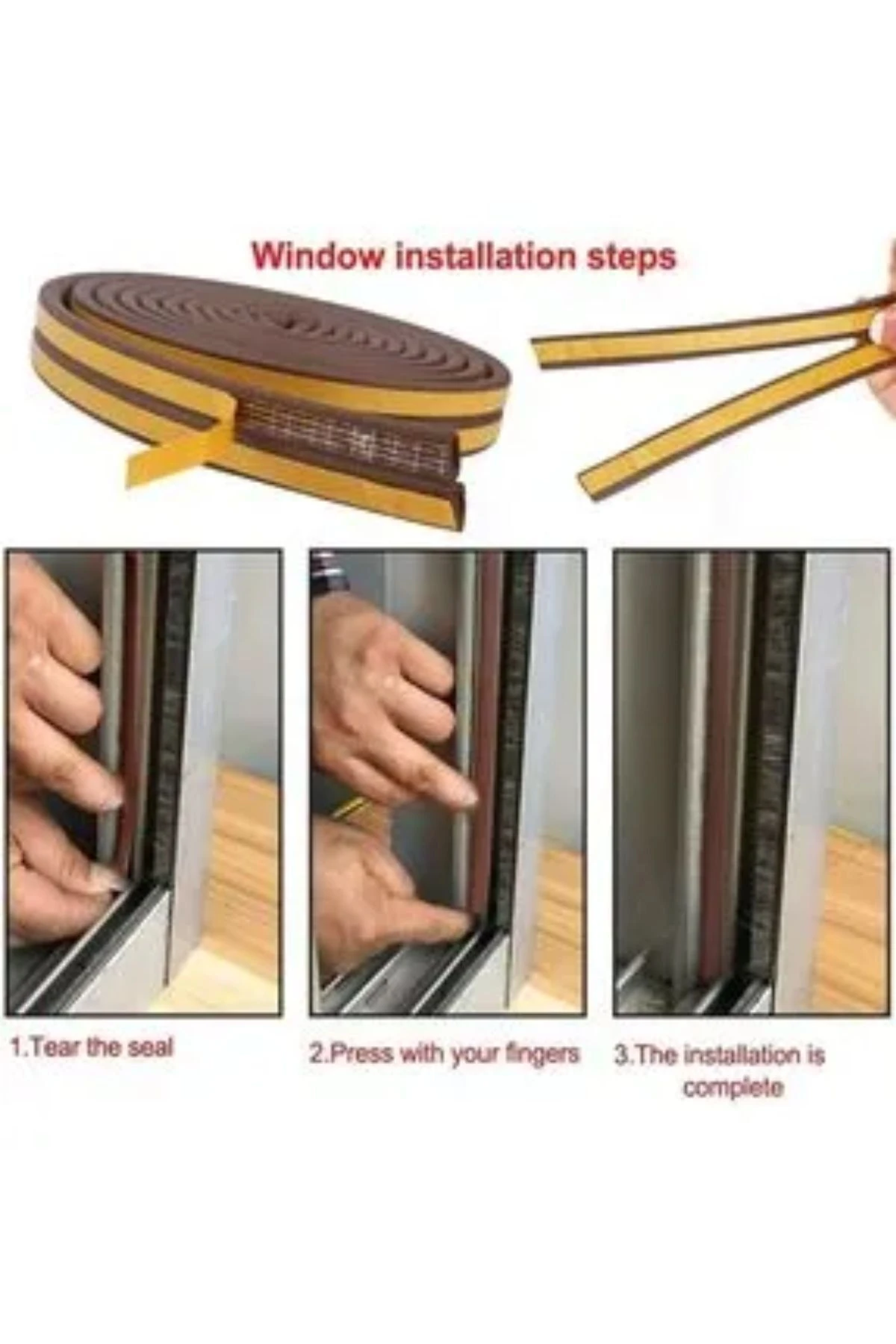 Window installation steps

1.Tear the seal

2.Press with your fingers

3.The installation is complete