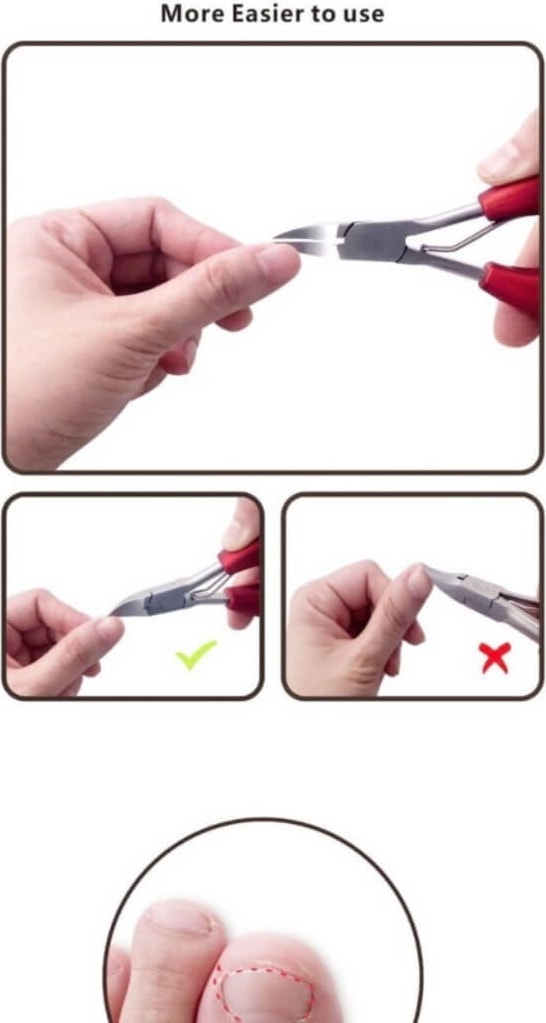 More Easier to use