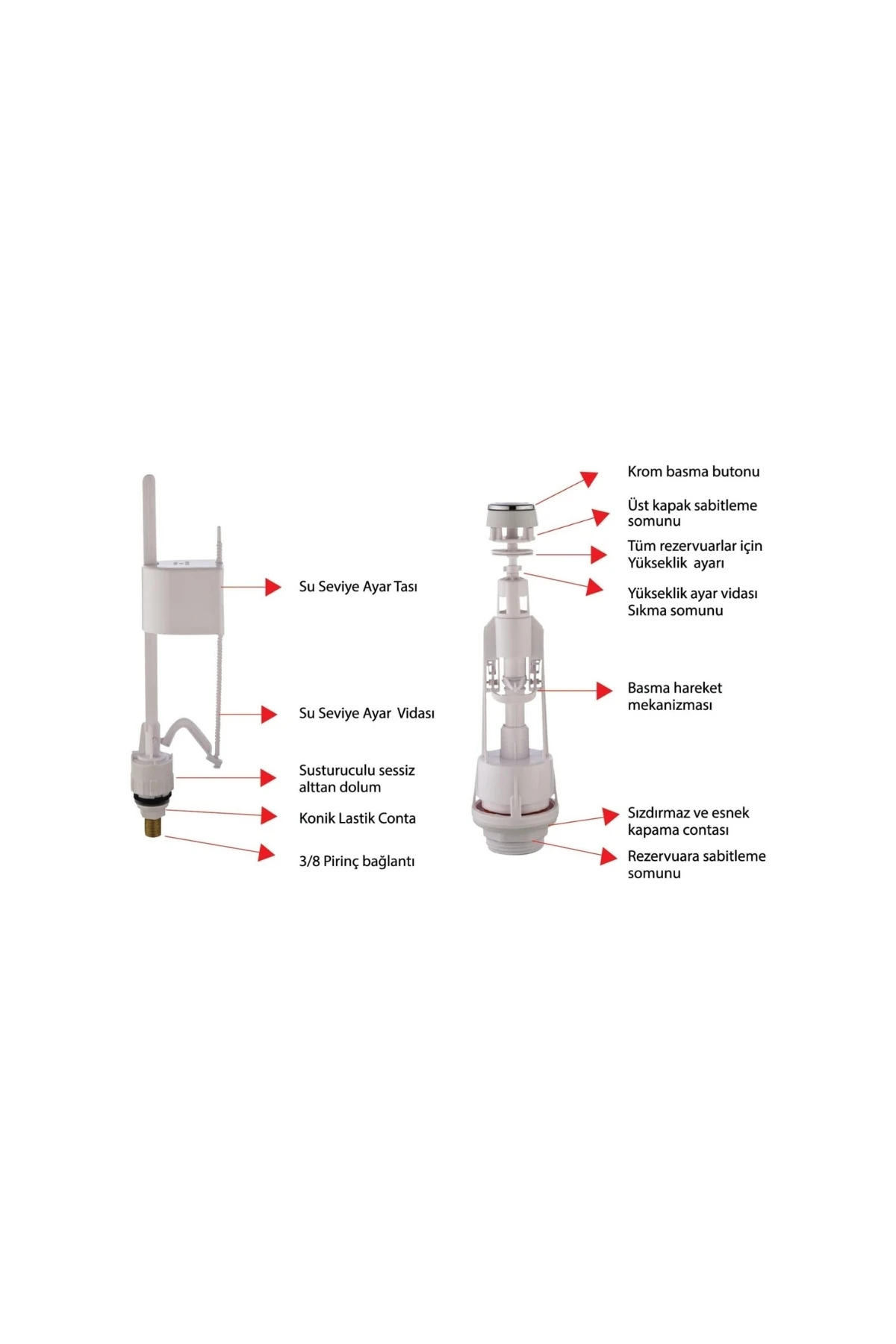 Su Seviye Ayar Tası

Su Seviye Ayar Vidası

Susturuculu sessiz alttan dolum

Konik Lastik Conta

3/8 Pirinç bağlantı

Krom basma butonu

Üst kapak sabitleme somunu

Tüm rezervuarlar için Yükseklik ayarı

Yükseklik ayar vidası Sıkma somunu

Basma hareket mekanizması

Sızdırmaz ve esnek kapama contası

Rezervuara sabitleme somunu