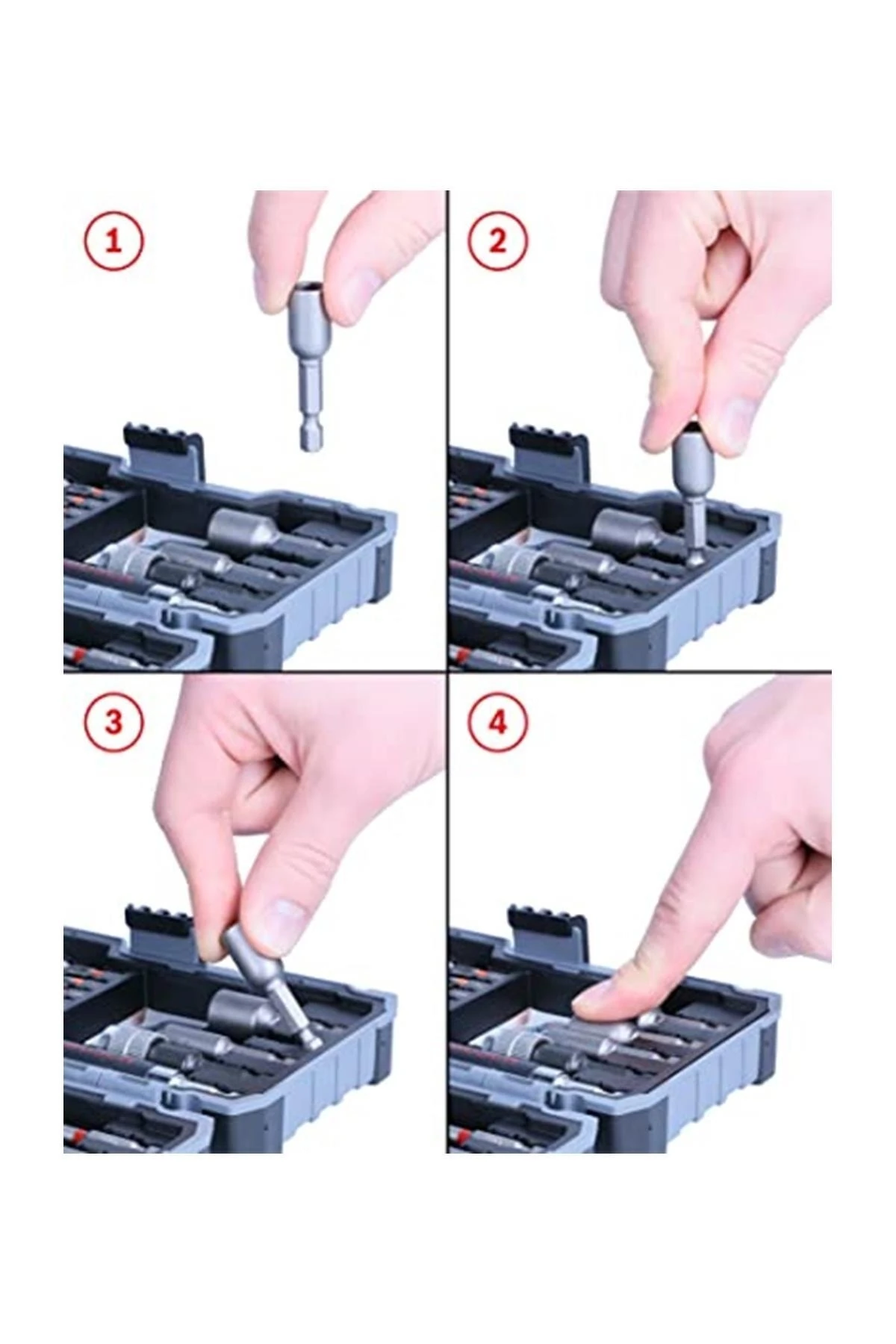 1

2

3

4