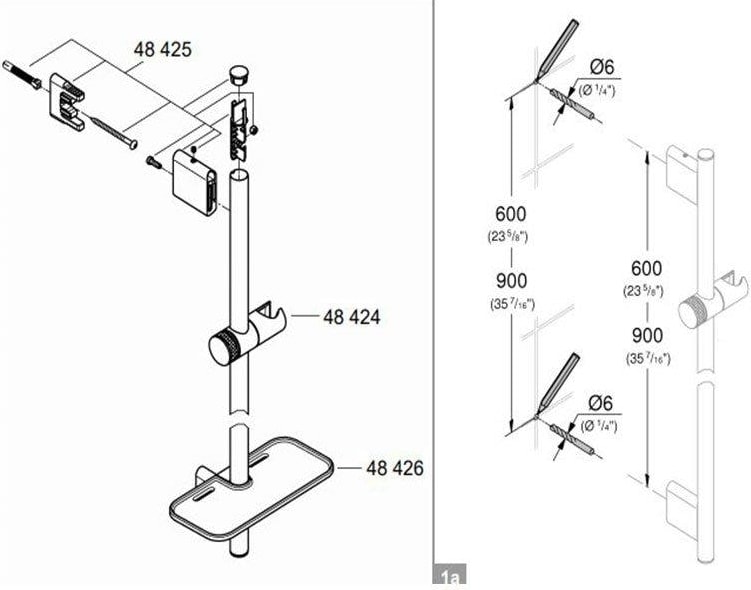 48 425

48 424

48 426

Ø6
(Ø $^1/_4$")

600
(23 $^5/_8$")

900
(35 $^7/_{16}$")

Ø6
(Ø $^1/_4$")

600
(23 $^5/_8$")

900
(35 $^7/_{16}$")

1a