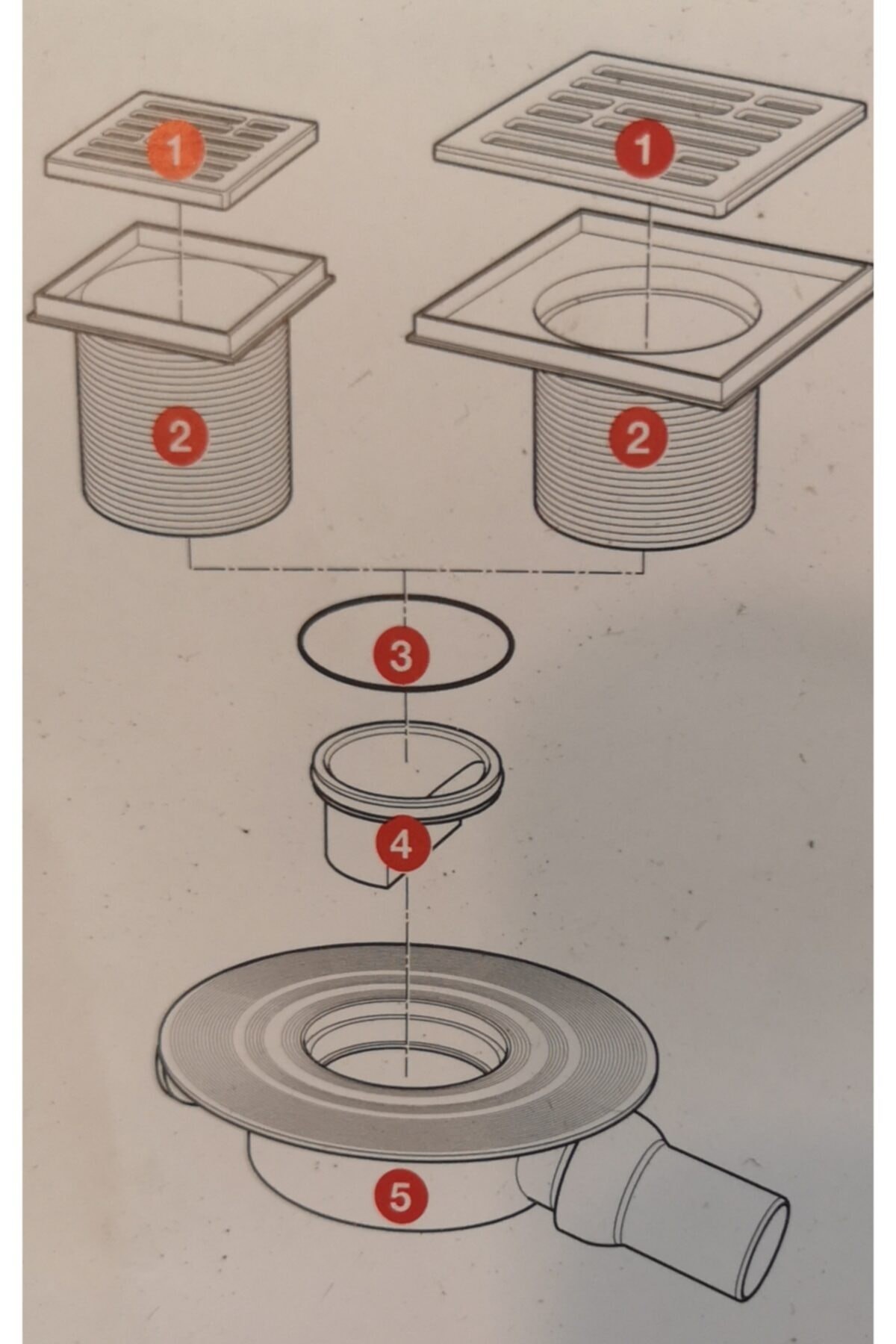 1
1
2
2
3
4
5