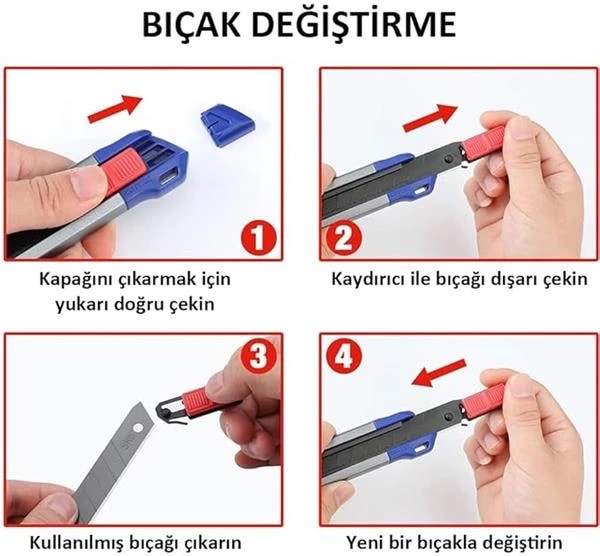 BIÇAK DEĞİŞTİRME

1

Kapağını çıkarmak için yukarı doğru çekin

2

Kaydırıcı ile bıçağı dışarı çekin

3

Kullanılmış bıçağı çıkarın

4

Yeni bir bıçakla değiştirin