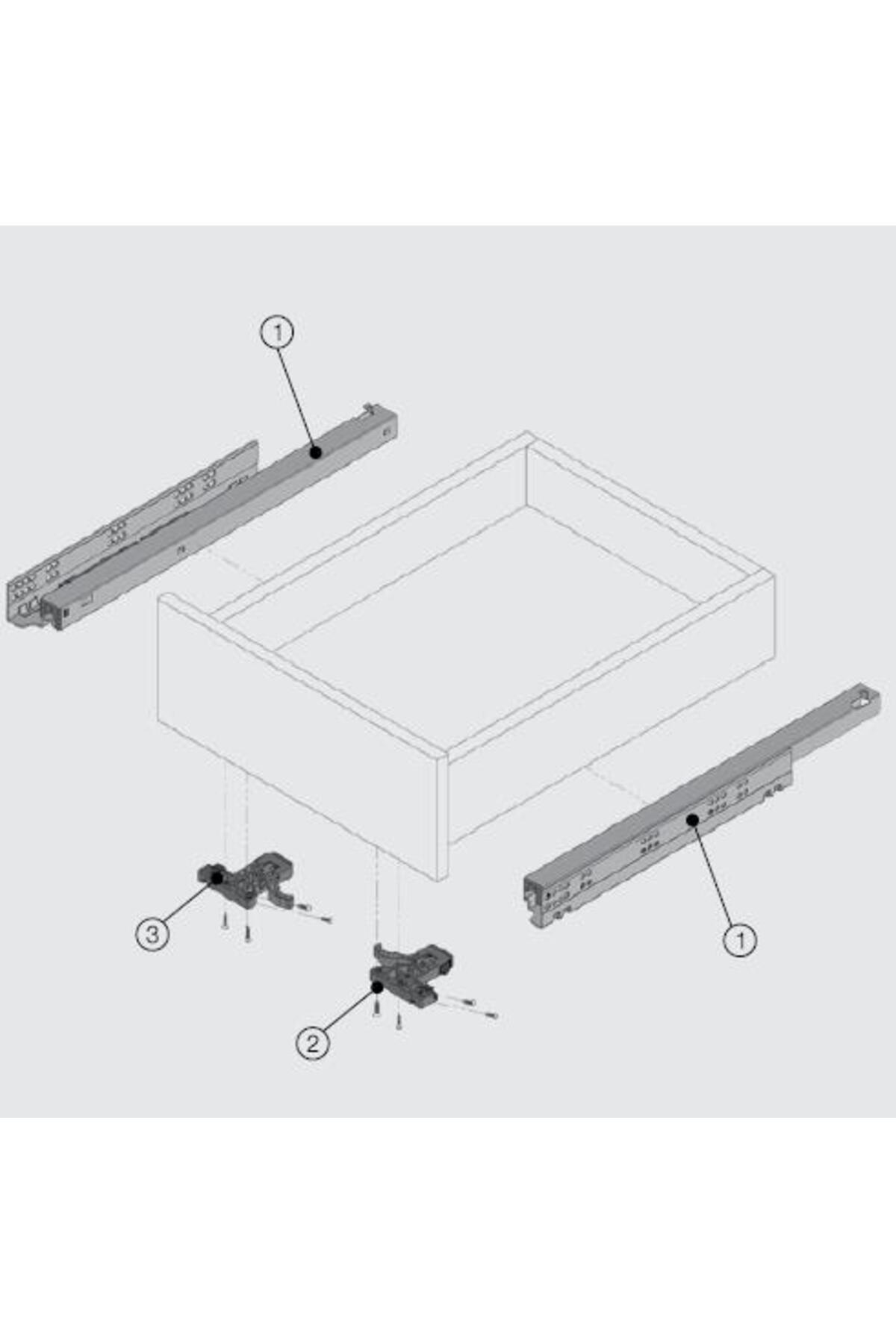 1
1
3
2