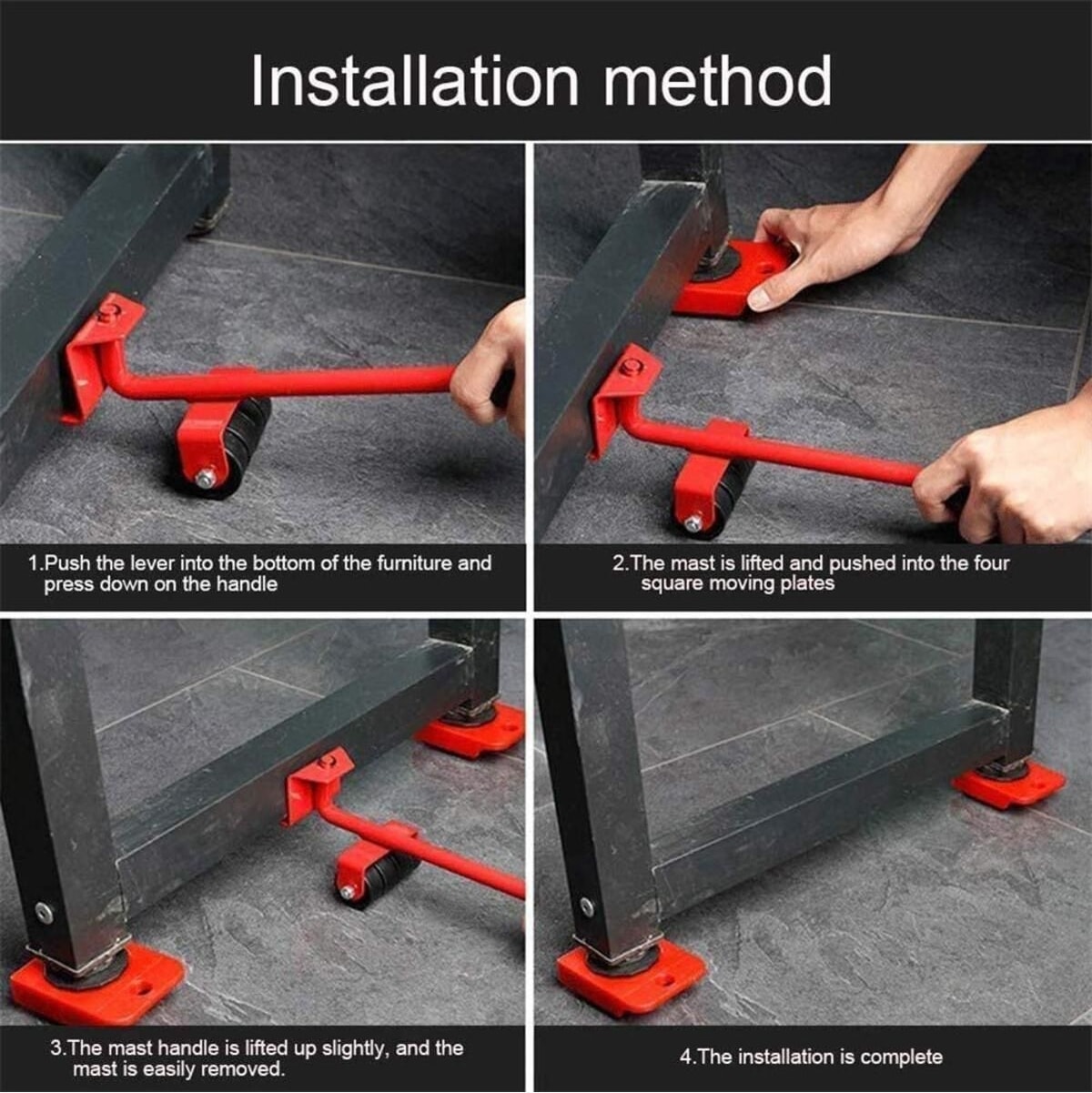 Installation method

1.Push the lever into the bottom of the furniture and press down on the handle

2.The mast is lifted and pushed into the four square moving plates

3.The mast handle is lifted up slightly, and the mast is easily removed.

4.The installation is complete