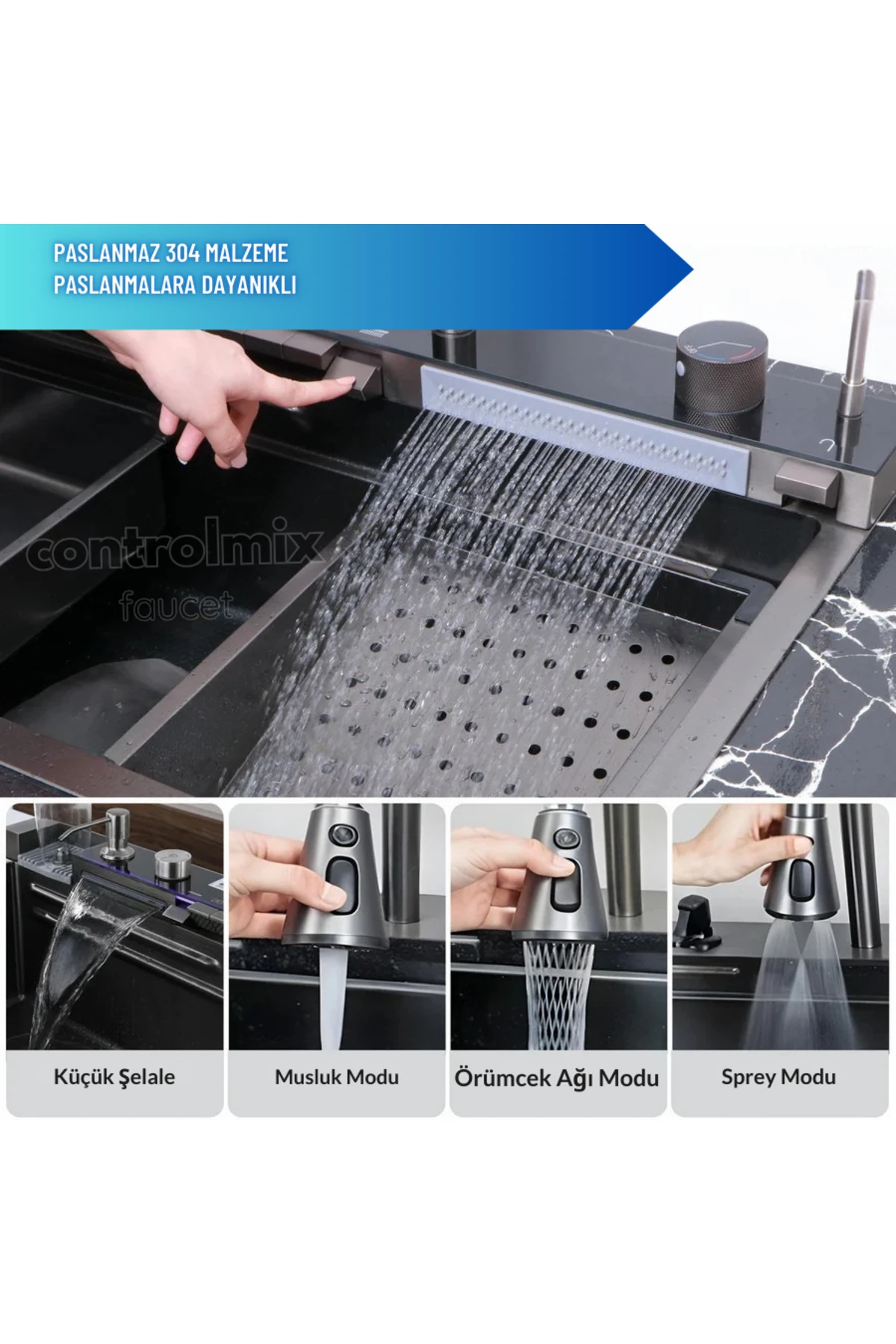 PASLANMAZ 304 MALZEME
PASLANMALARA DAYANIKLI

controlmix
faucet

Küçük Şelale

Musluk Modu

Örümcek Ağı Modu

Sprey Modu