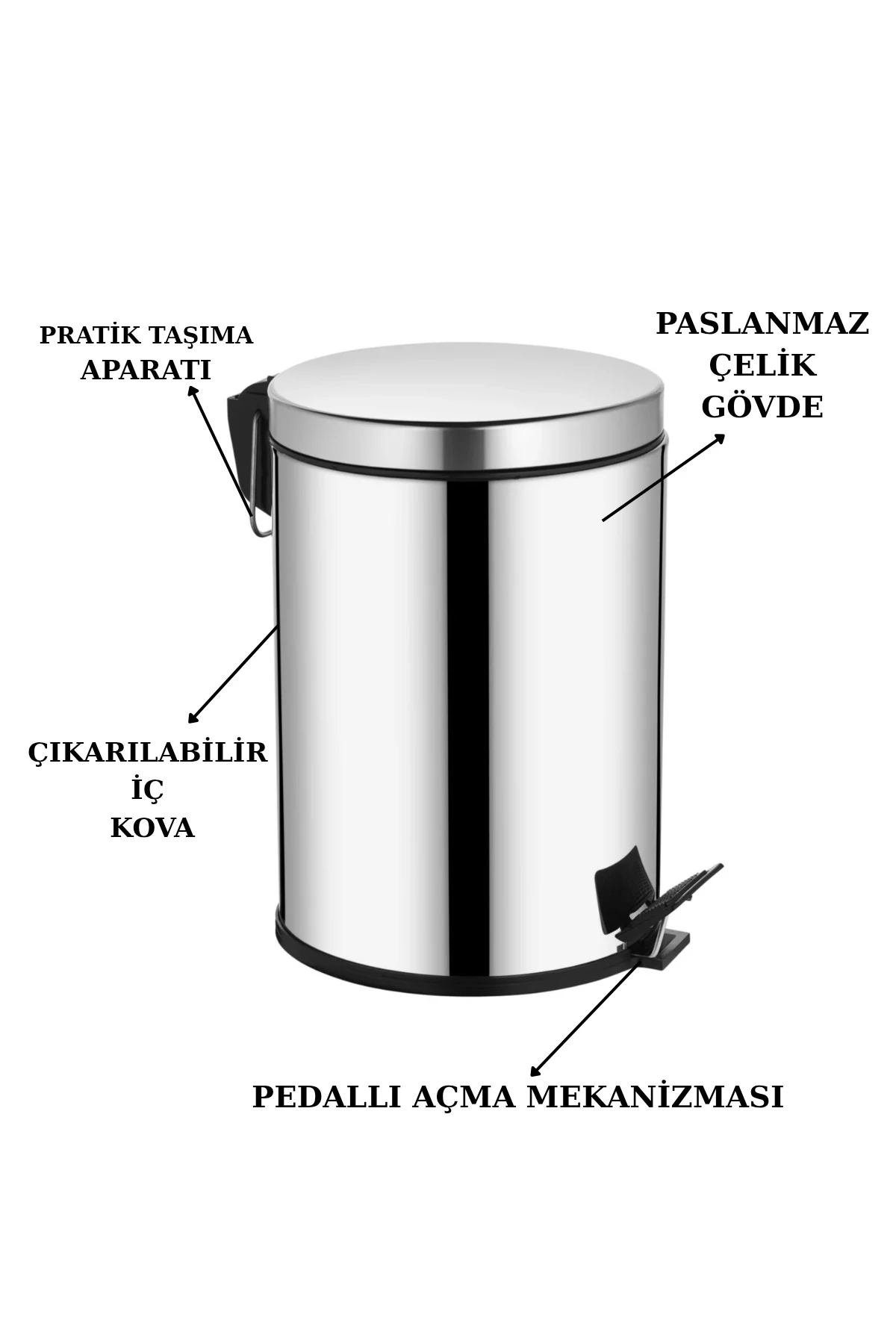 PRATİK TAŞIMA APARATI

PASLANMAZ ÇELİK GÖVDE

ÇIKARILABİLİR İÇ KOVA

PEDALLI AÇMA MEKANİZMASI