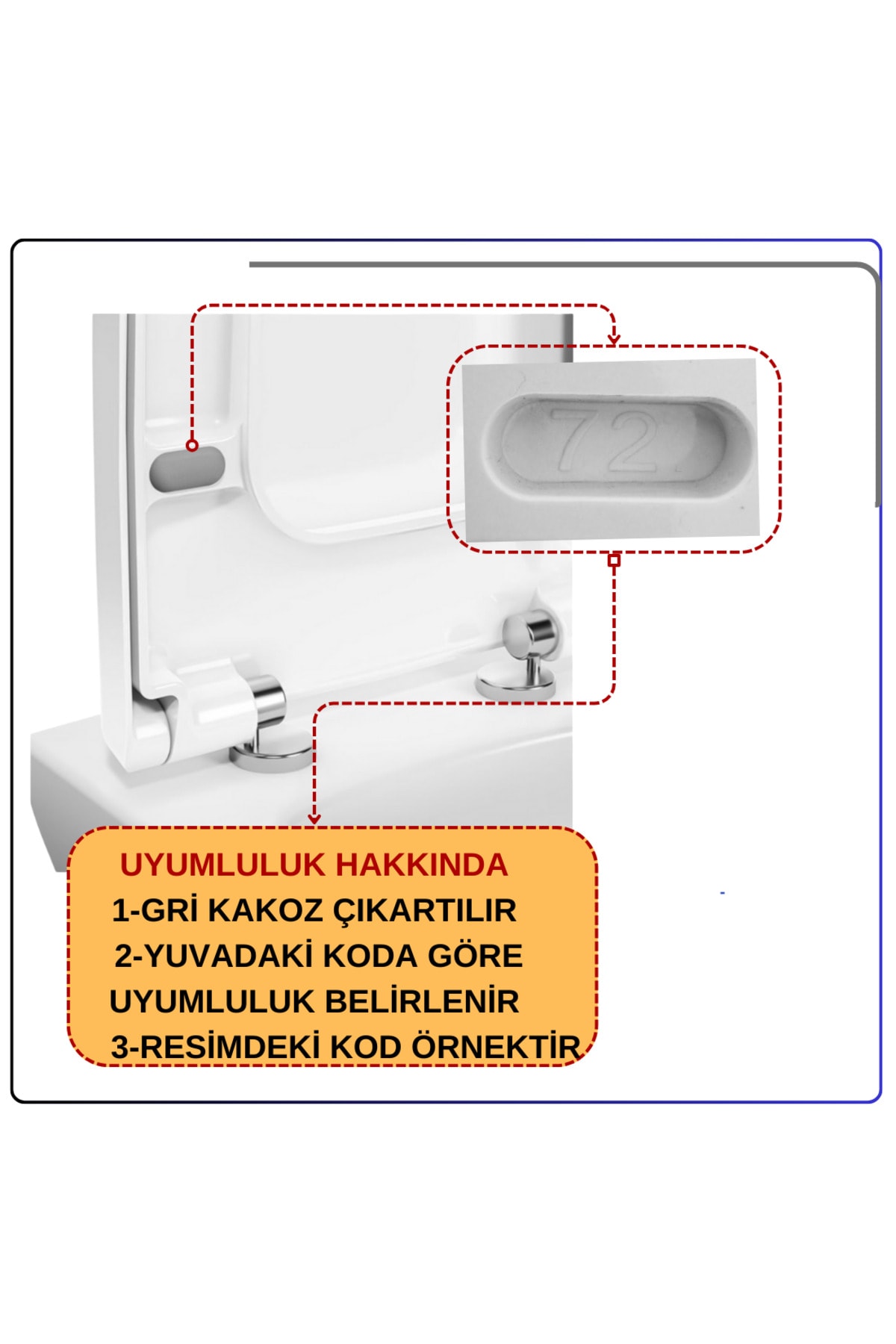 72

UYUMLULUK HAKKINDA
1-GRİ KAKOZ ÇIKARTILIR
2-YUVADAKİ KODA GÖRE UYUMLULUK BELİRLENİR
3-RESİMDEKİ KOD ÖRNEKTİR