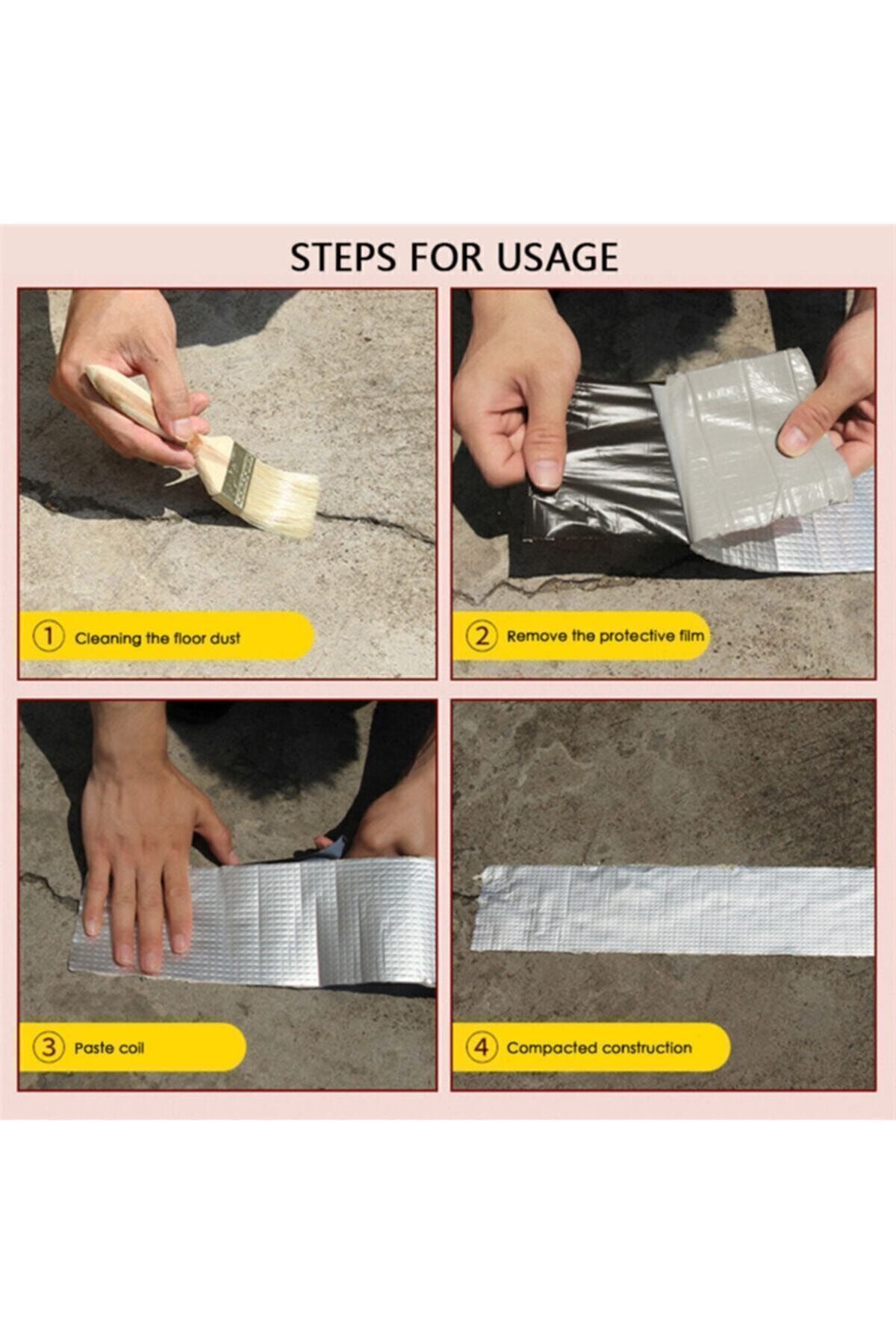 STEPS FOR USAGE

1 Cleaning the floor dust

2 Remove the protective film

3 Paste coil

4 Compacted construction