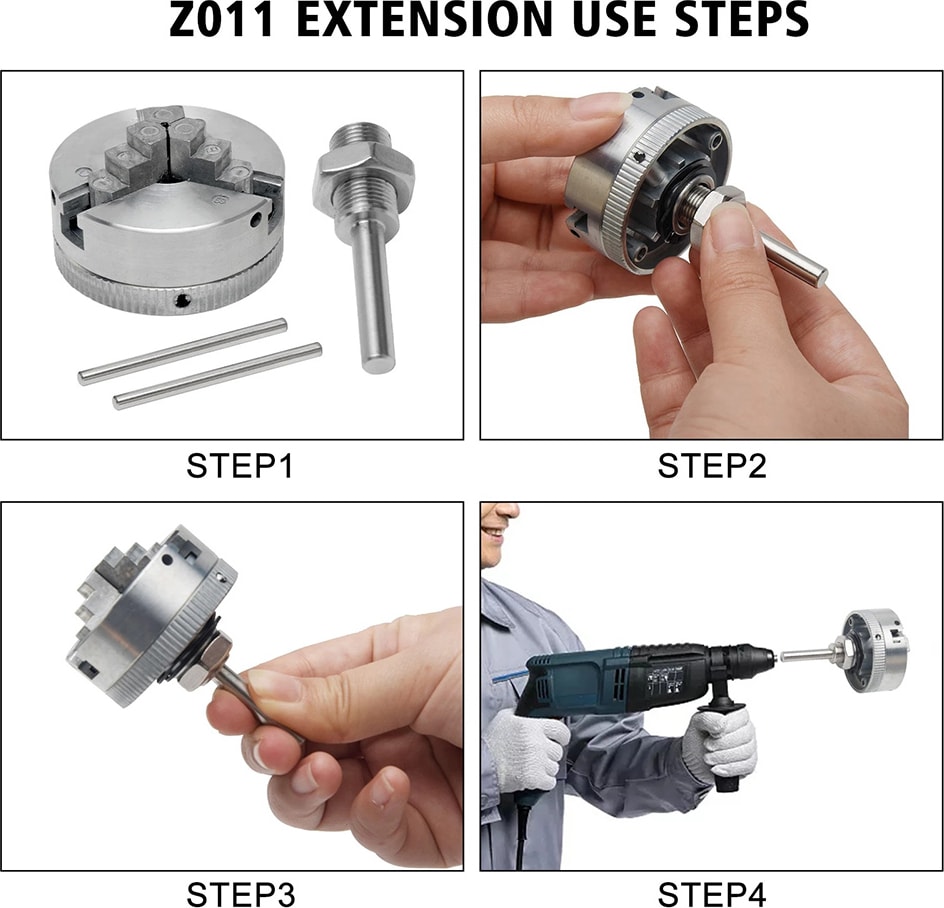 Z011 EXTENSION USE STEPS

STEP1

STEP2

STEP3

STEP4