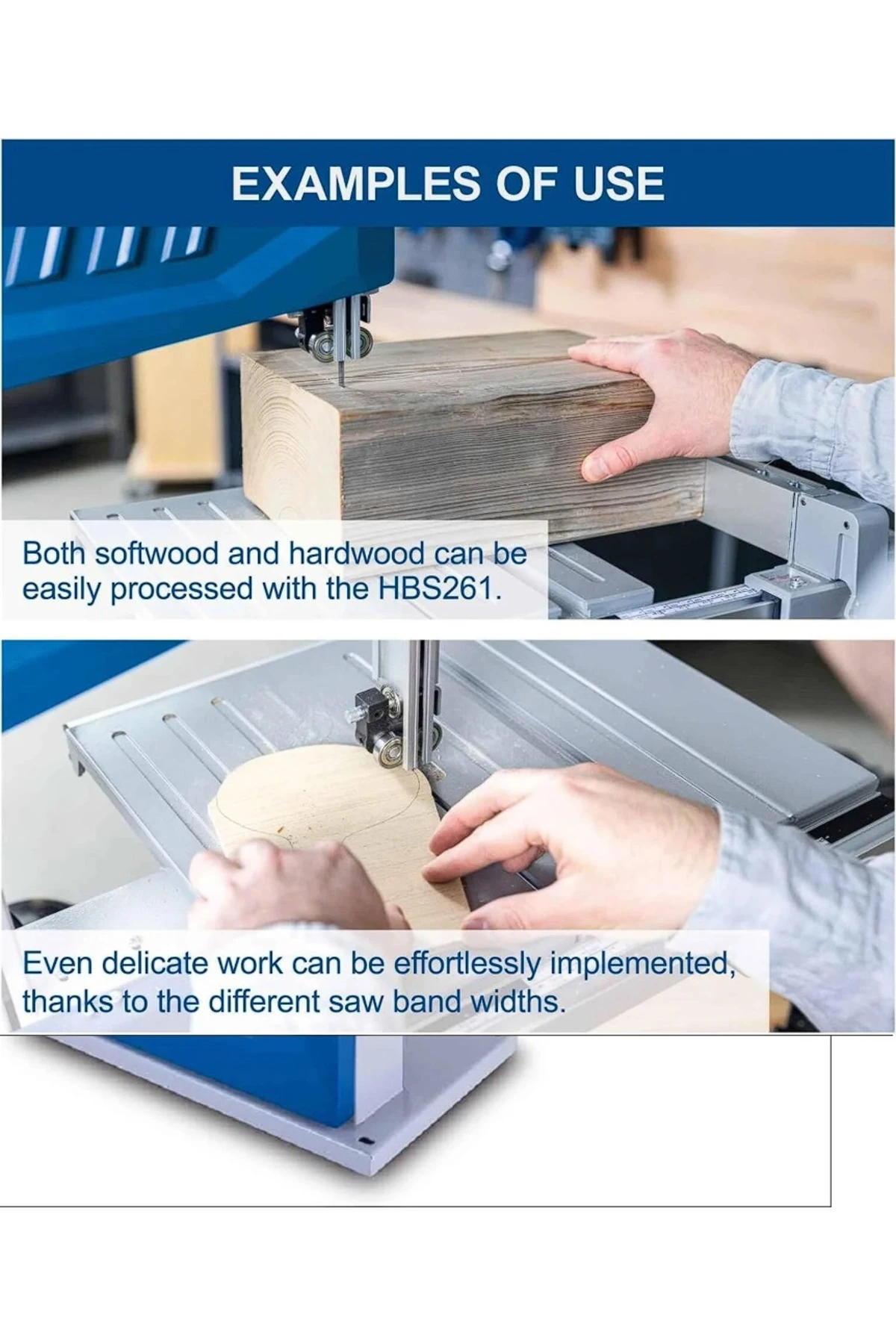 EXAMPLES OF USE

Both softwood and hardwood can be easily processed with the HBS261.

Even delicate work can be effortlessly implemented, thanks to the different saw band widths.