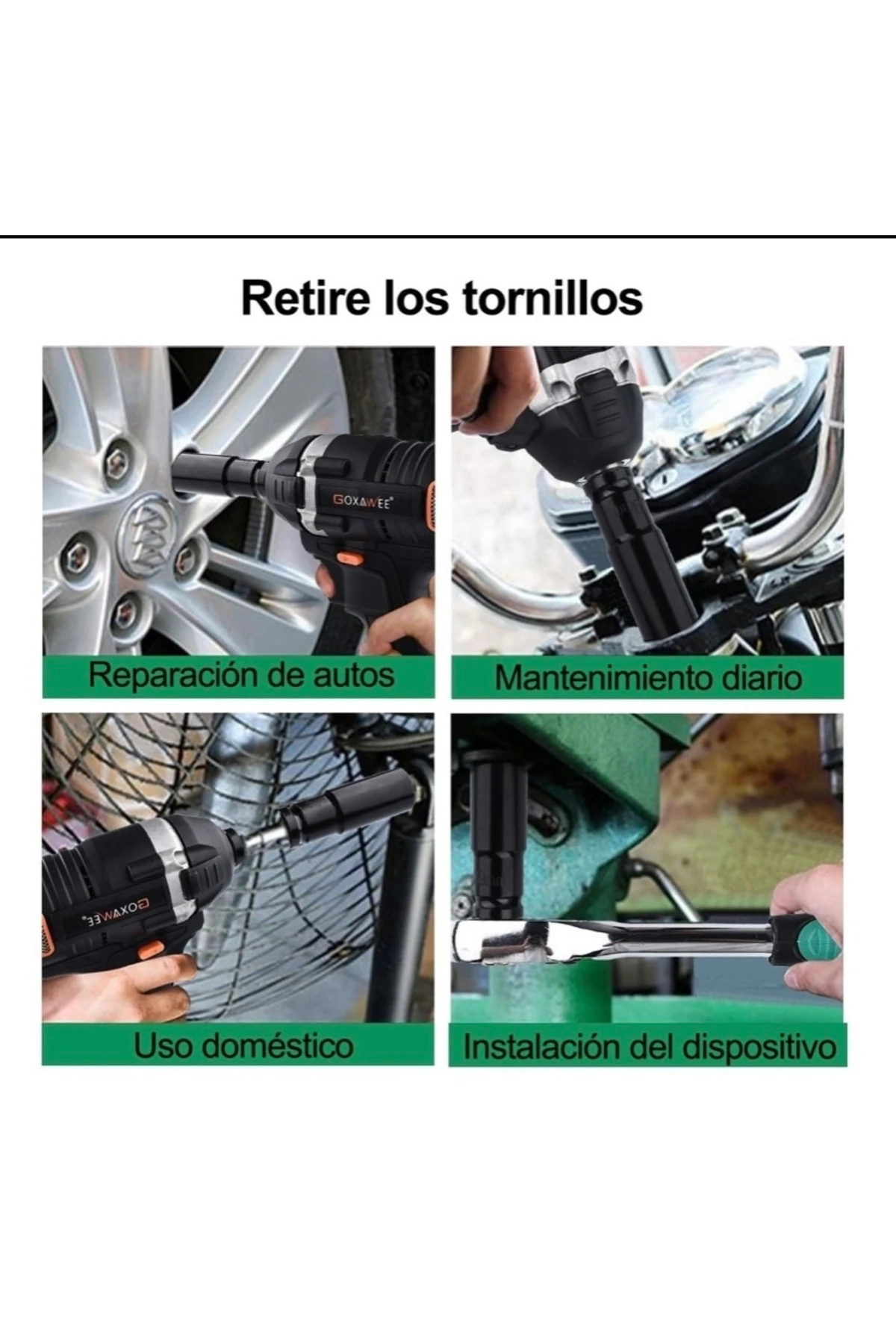 Retire los tornillos

GOXAWEE

Reparación de autos

Mantenimiento diario

GOXAWEE

Uso doméstico

Instalación del dispositivo