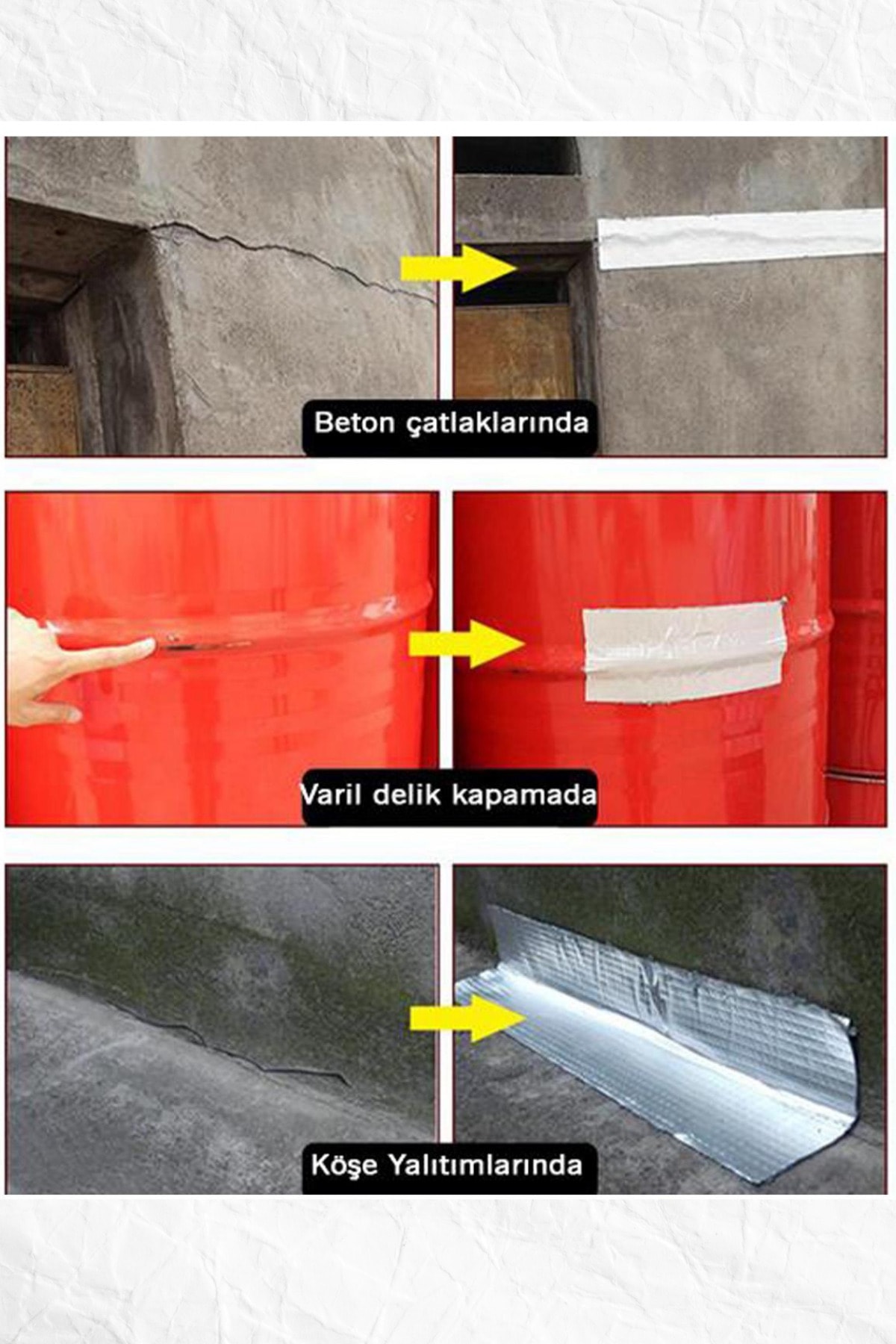 Beton çatlaklarında

Varil delik kapamada

Köşe Yalıtımlarında