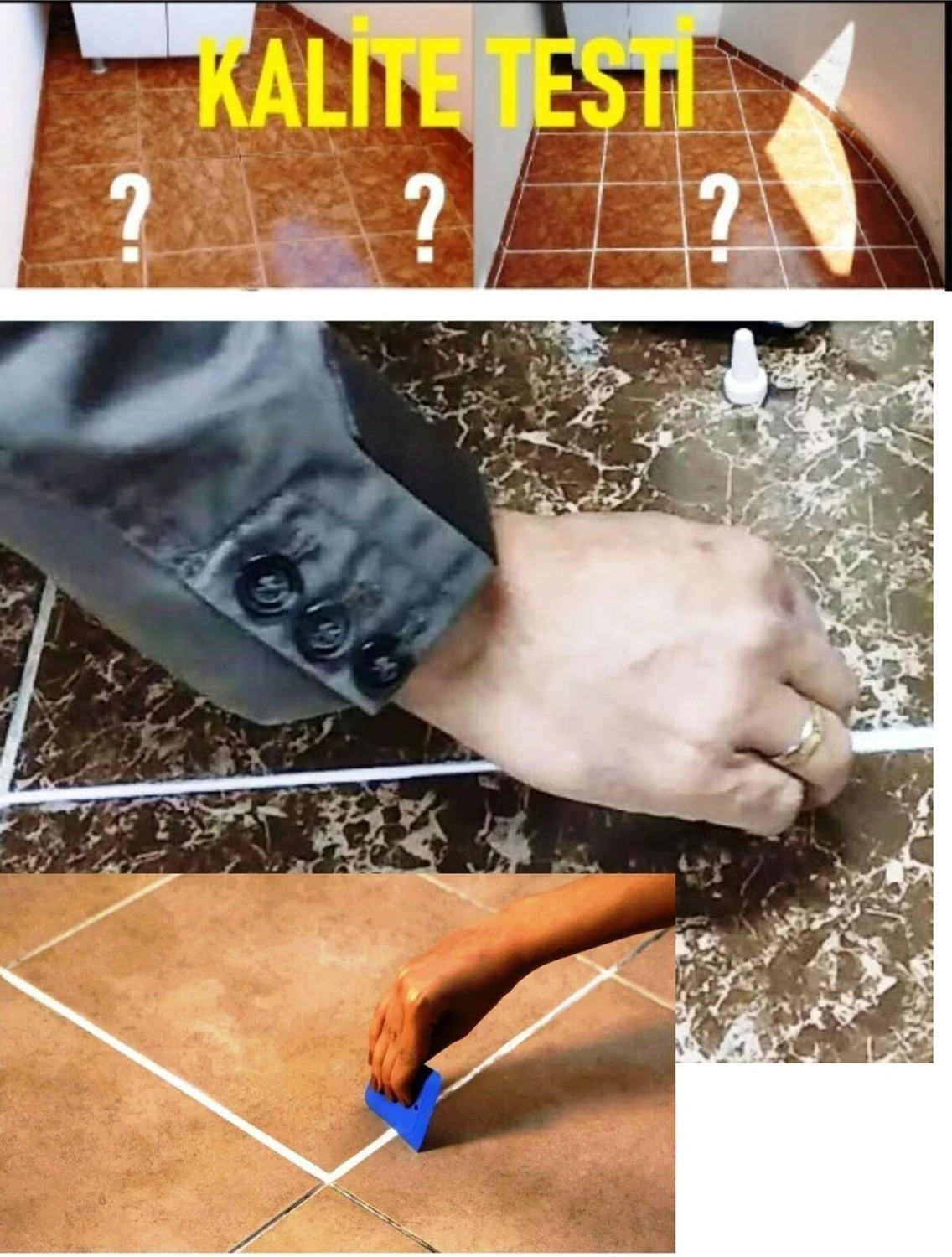 KALİTE TESTİ

?

?

?