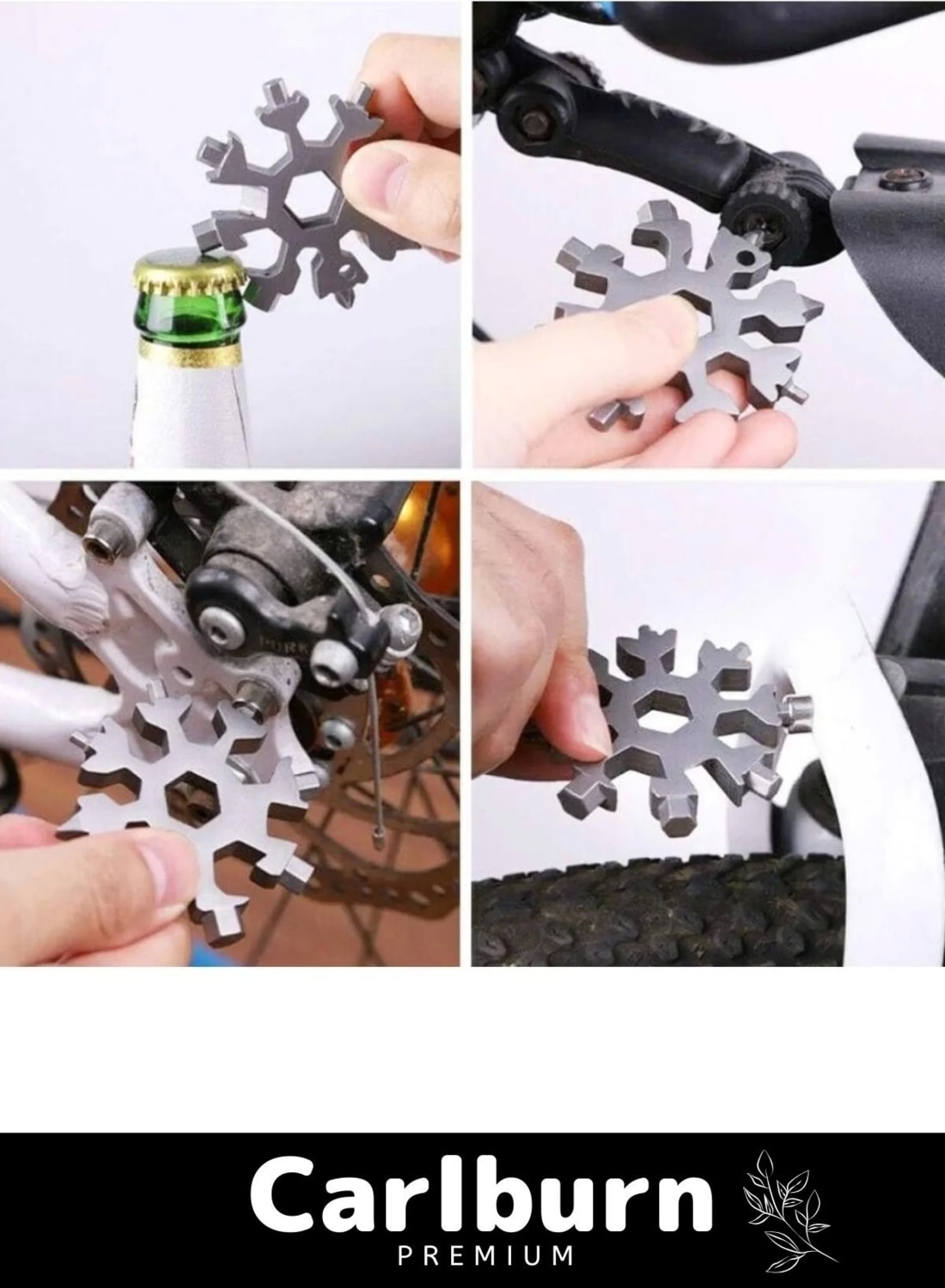 Carlburn
PREMIUM