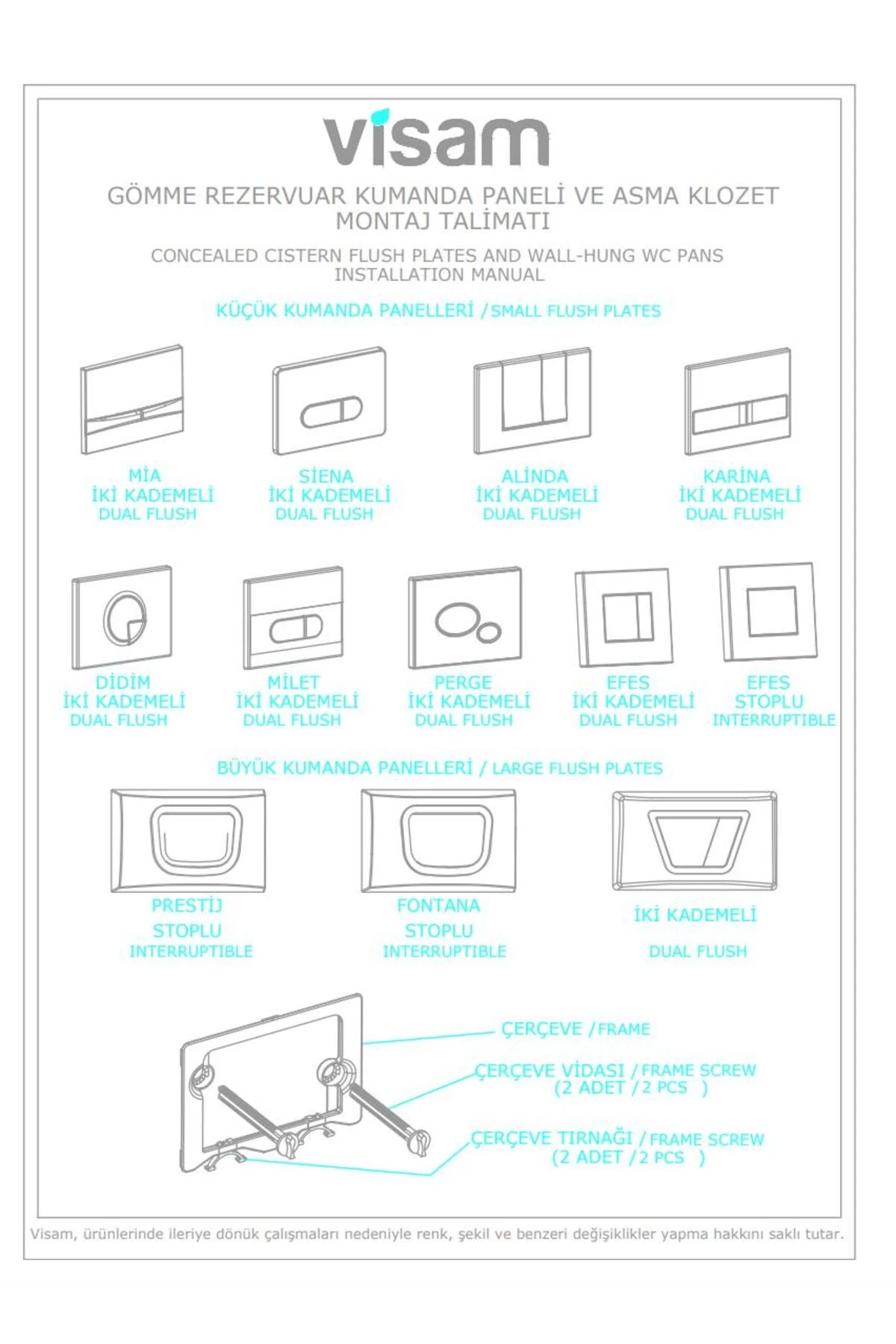 visam

GÖMME REZERVUAR KUMANDA PANELİ VE ASMA KLOZET MONTAJ TALİMATI

CONCEALED CISTERN FLUSH PLATES AND WALL-HUNG WC PANS INSTALLATION MANUAL

KÜÇÜK KUMANDA PANELLERİ / SMALL FLUSH PLATES

MİA
İKİ KADEMELİ
DUAL FLUSH

SİENA
İKİ KADEMELİ
DUAL FLUSH

ALİNDA
İKİ KADEMELİ
DUAL FLUSH

KARİNA
İKİ KADEMELİ
DUAL FLUSH

DİDİM
İKİ KADEMELİ
DUAL FLUSH

MİLET
İKİ KADEMELİ
DUAL FLUSH

PERGE
İKİ KADEMELİ
DUAL FLUSH

EFES
İKİ KADEMELİ
DUAL FLUSH

EFES
STOPLU
INTERRUPTIBLE

BÜYÜK KUMANDA PANELLERİ / LARGE FLUSH PLATES

PRESTİJ
STOPLU
INTERRUPTIBLE

FONTANA
STOPLU
INTERRUPTIBLE

İKİ KADEMELİ
DUAL FLUSH

ÇERÇEVE / FRAME

ÇERÇEVE VİDASI / FRAME SCREW
(2 ADET / 2 PCS )

ÇERÇEVE TIRNAĞI / FRAME SCREW
(2 ADET / 2 PCS )

Visam, ürünlerinde ileriye dönük çalışmaları nedeniyle renk, şekil ve benzeri değişiklikler yapma hakkını saklı tutar.