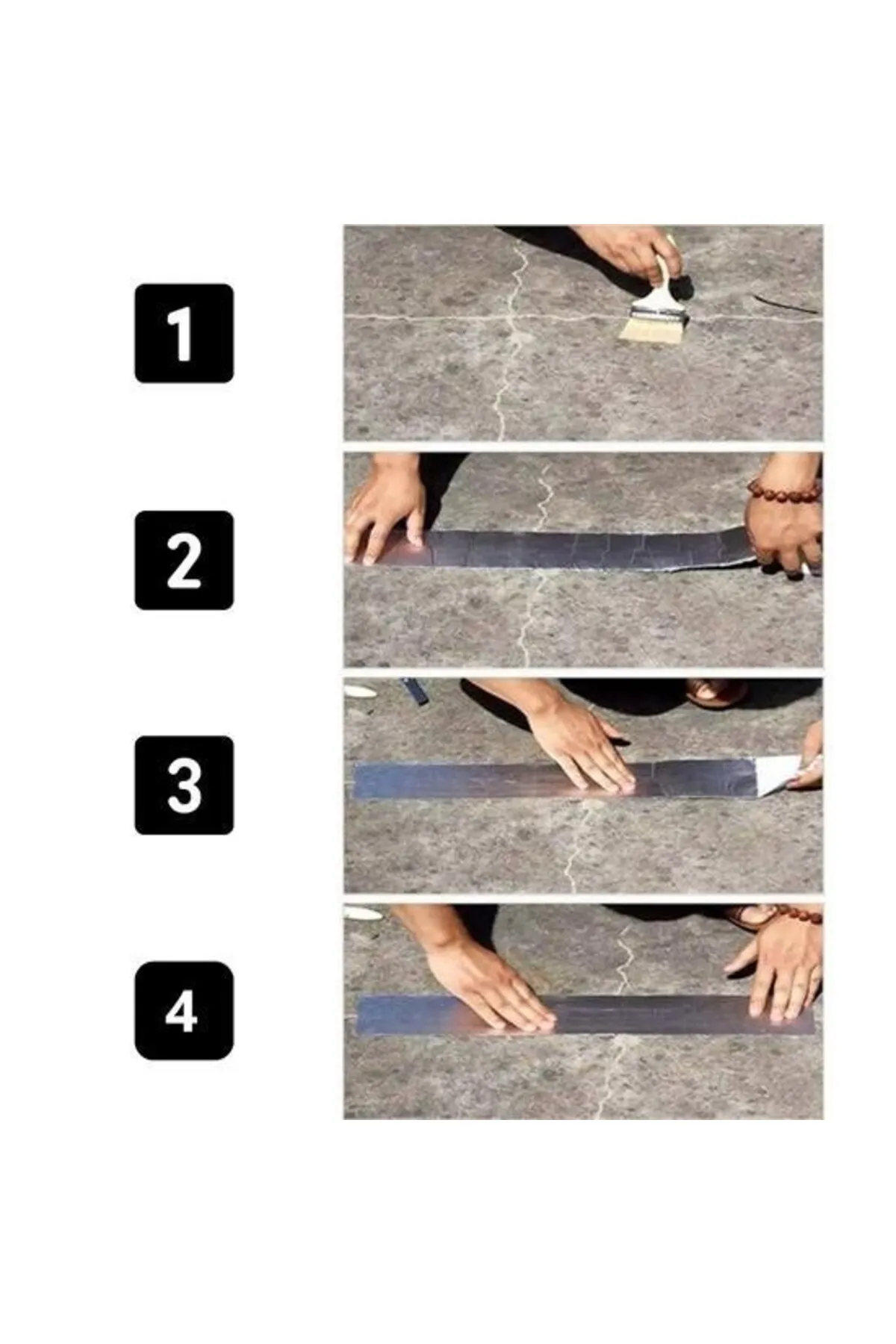 1

2

3

4