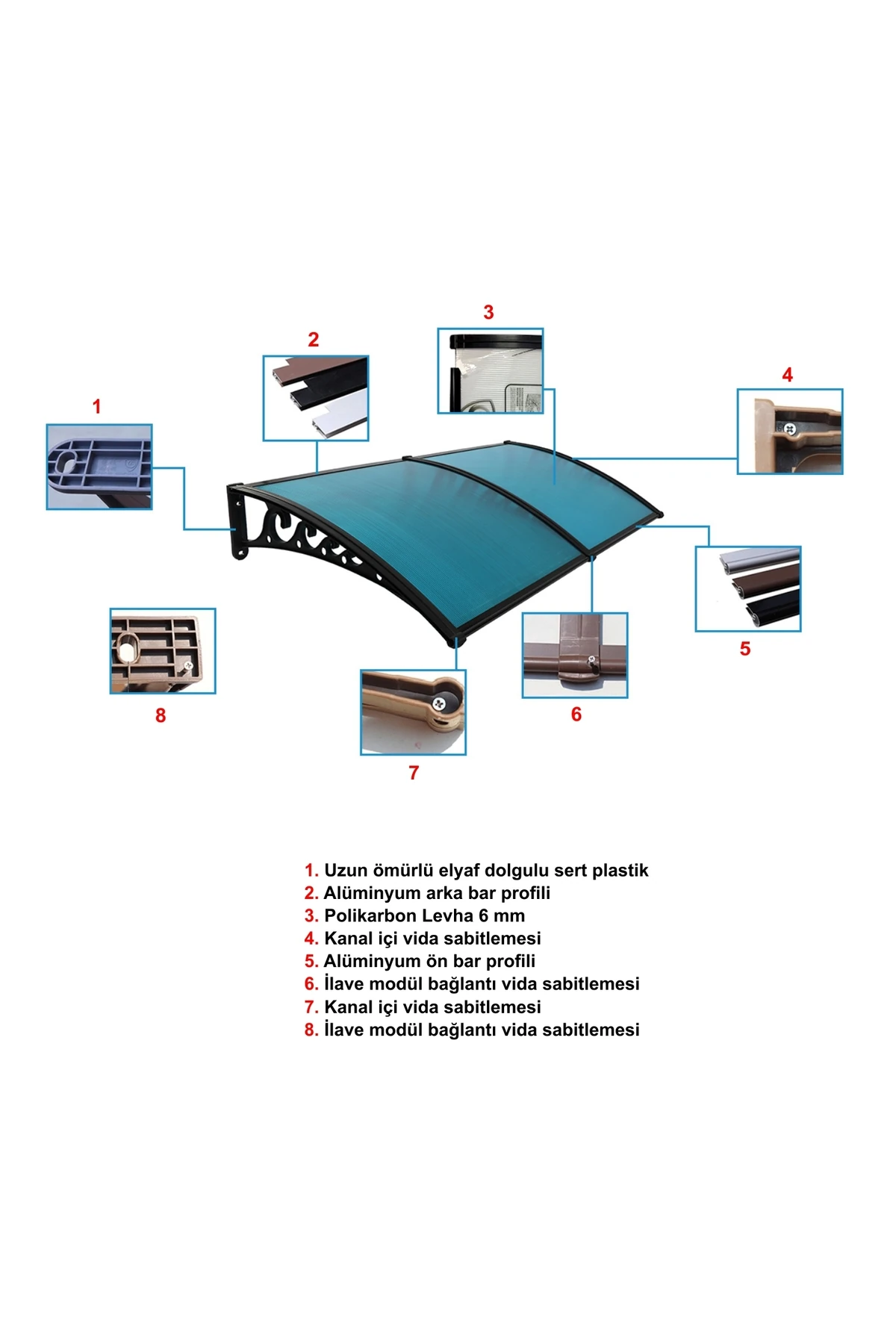 3

2

4

1

5

8

6

7

1. Uzun ömürlü elyaf dolgulu sert plastik
2. Alüminyum arka bar profili
3. Polikarbon Levha 6 mm
4. Kanal içi vida sabitlemesi
5. Alüminyum ön bar profili
6. İlave modül bağlantı vida sabitlemesi
7. Kanal içi vida sabitlemesi
8. İlave modül bağlantı vida sabitlemesi