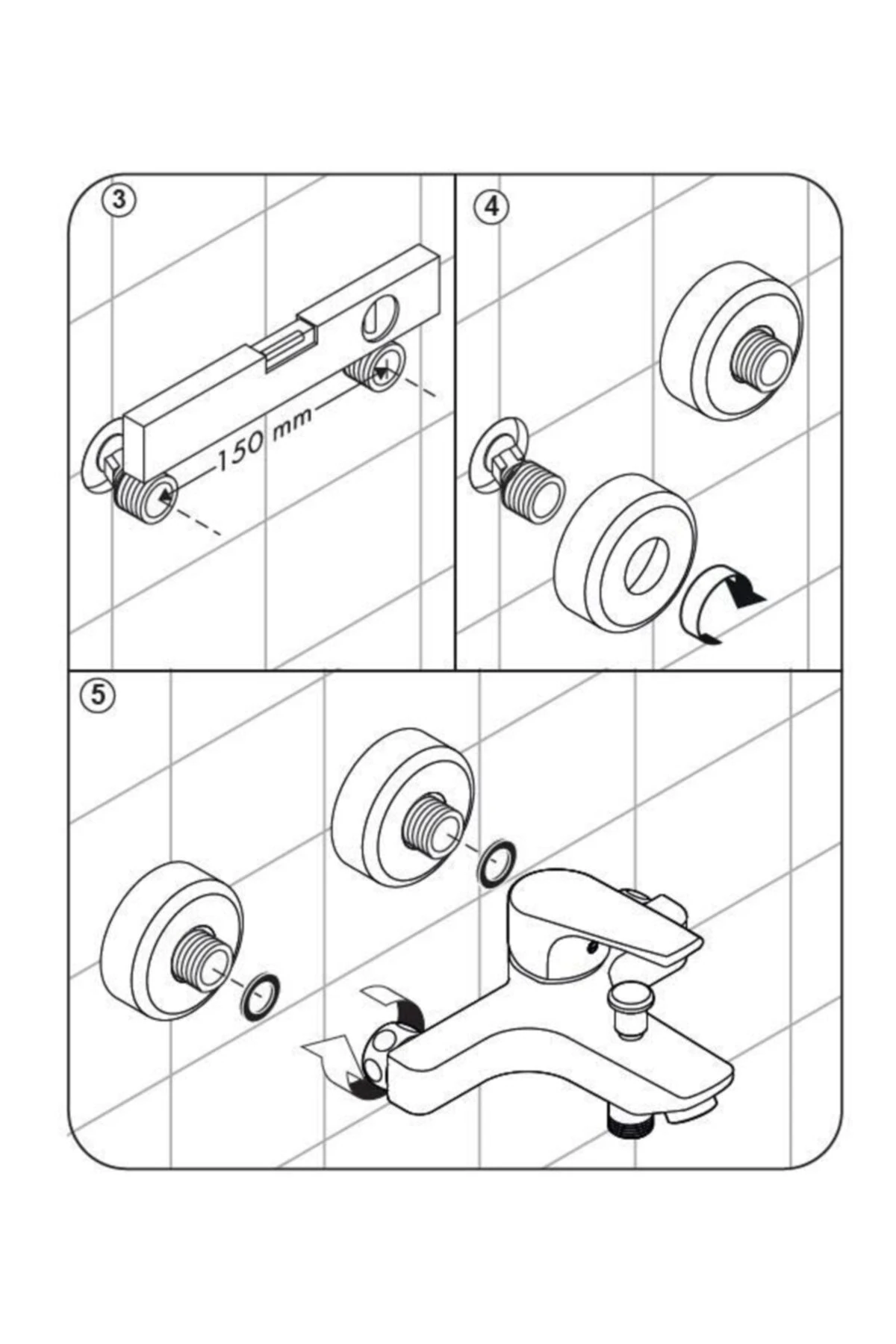 3

150 mm

4

5